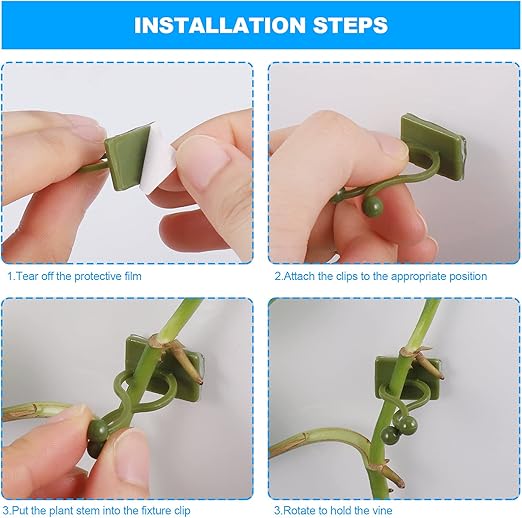 INSTALLATION STEPS

1.Tear off the protective film

2.Attach the clips to the appropriate position

3.Put the plant stem into the fixture clip

3.Rotate to hold the vine