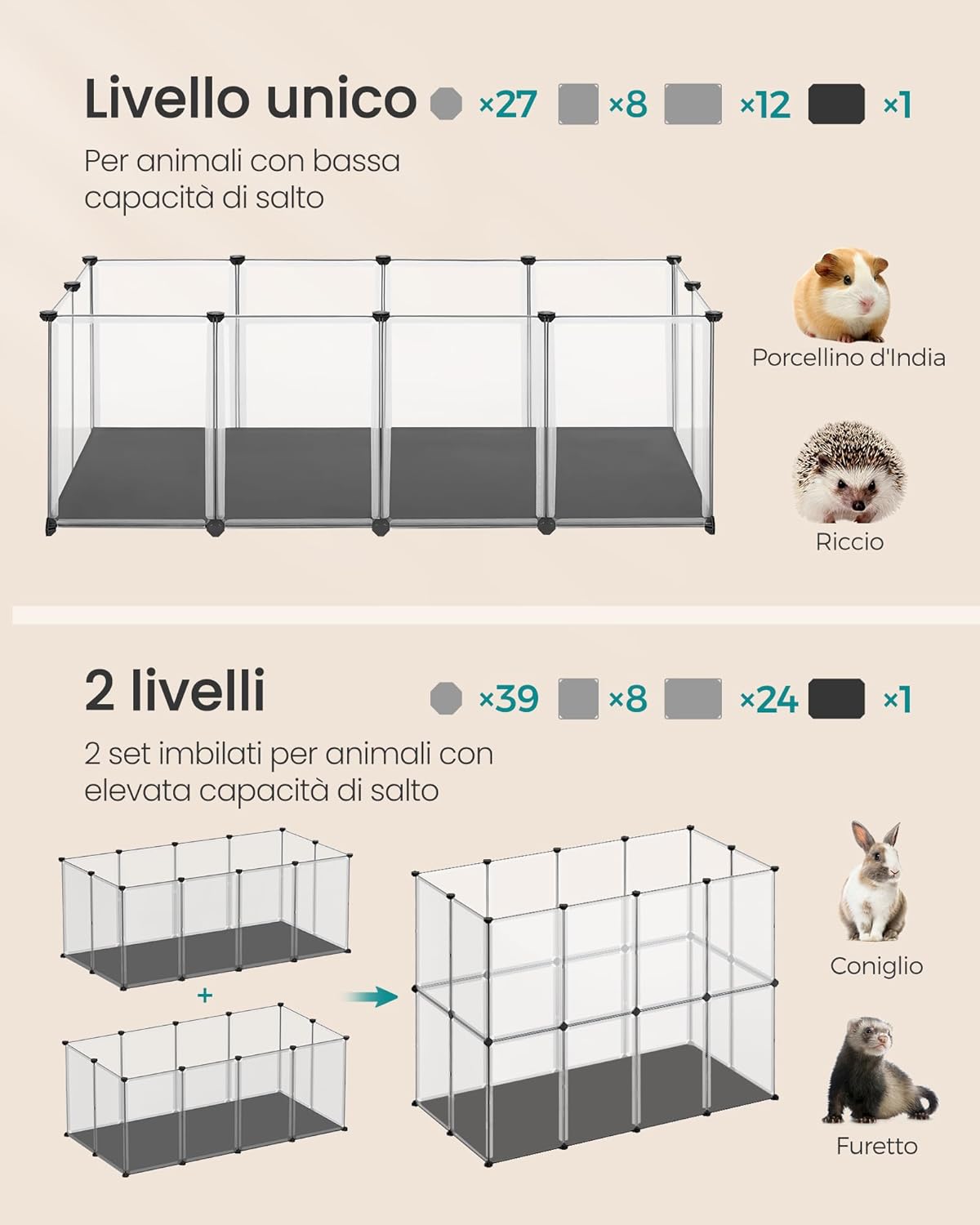 Livello unico ×27 ×8 ×12 ×1

Per animali con bassa capacità di salto

Porcellino d'India

Riccio

2 livelli ×39 ×8 ×24 ×1

2 set imbilati per animali con elevata capacità di salto

+

Coniglio

Furetto