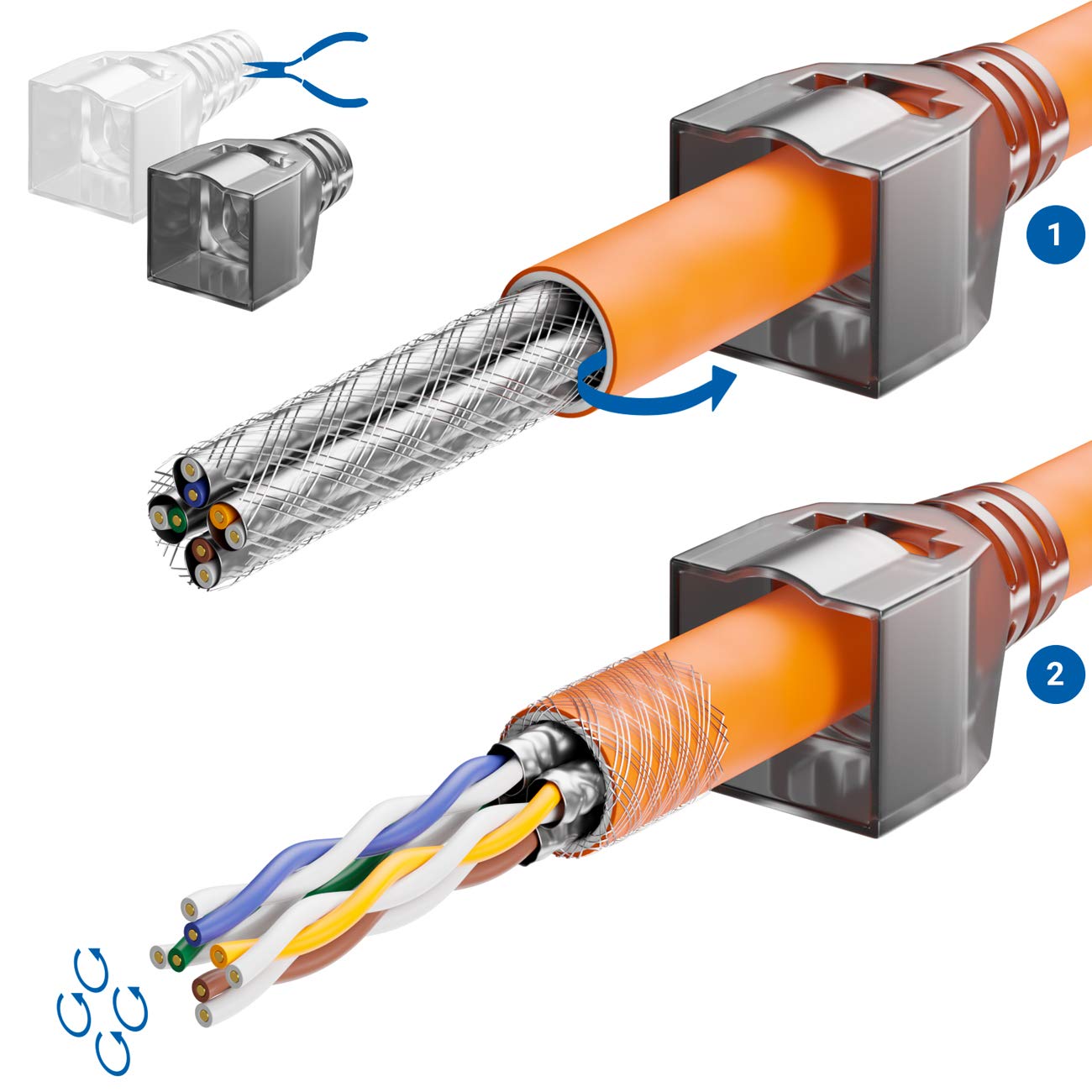 1

2