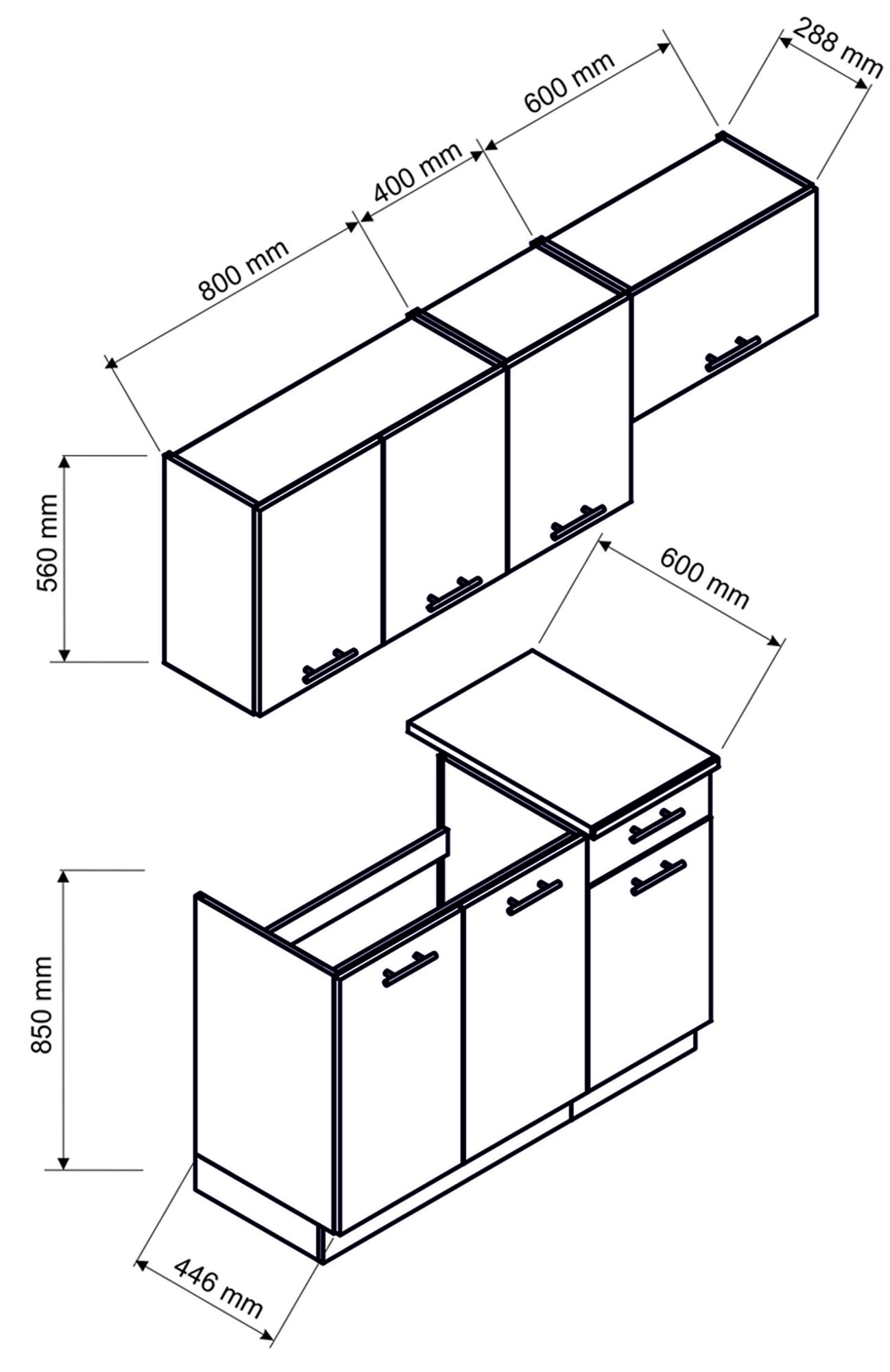 288 mm
600 mm
400 mm
800 mm
560 mm
600 mm
850 mm
446 mm