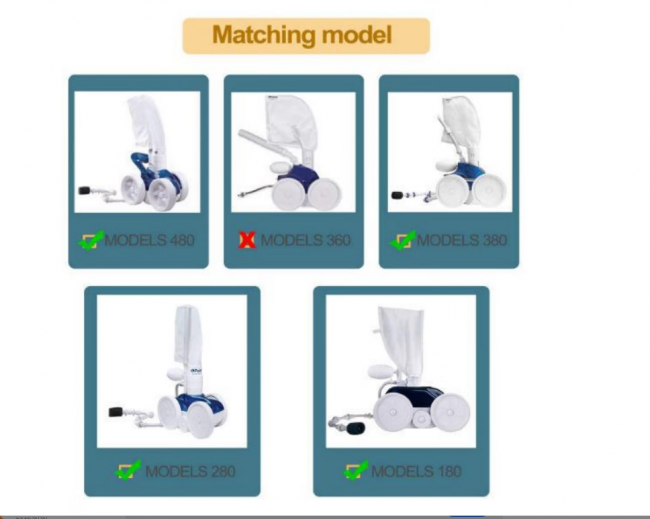 Matching model

MODELS 480

MODELS 360

MODELS 380

MODELS 280

MODELS 180