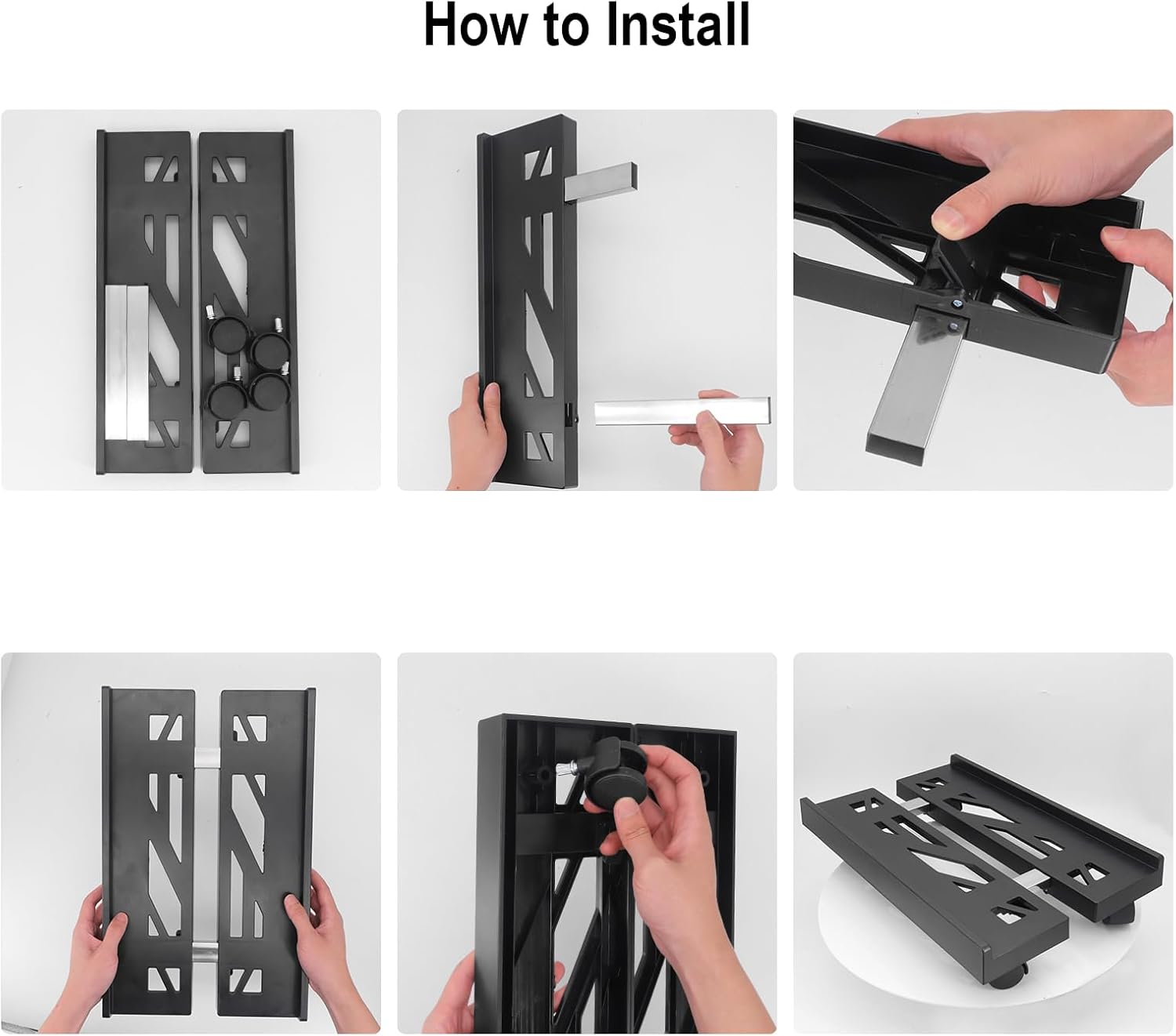 How to Install