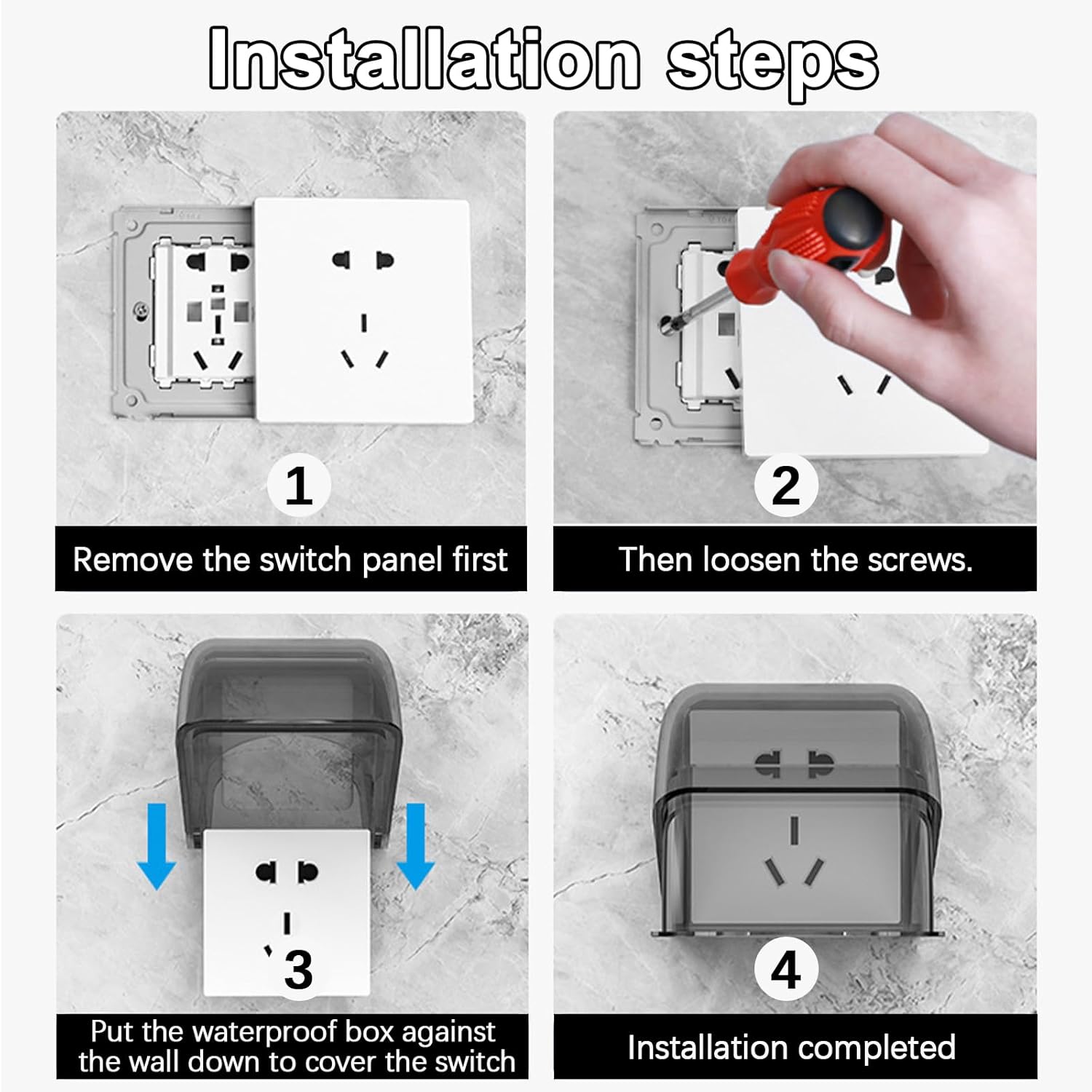 Installation steps

1

Remove the switch panel first

2

Then loosen the screws.

3

Put the waterproof box against the wall down to cover the switch

4

Installation completed