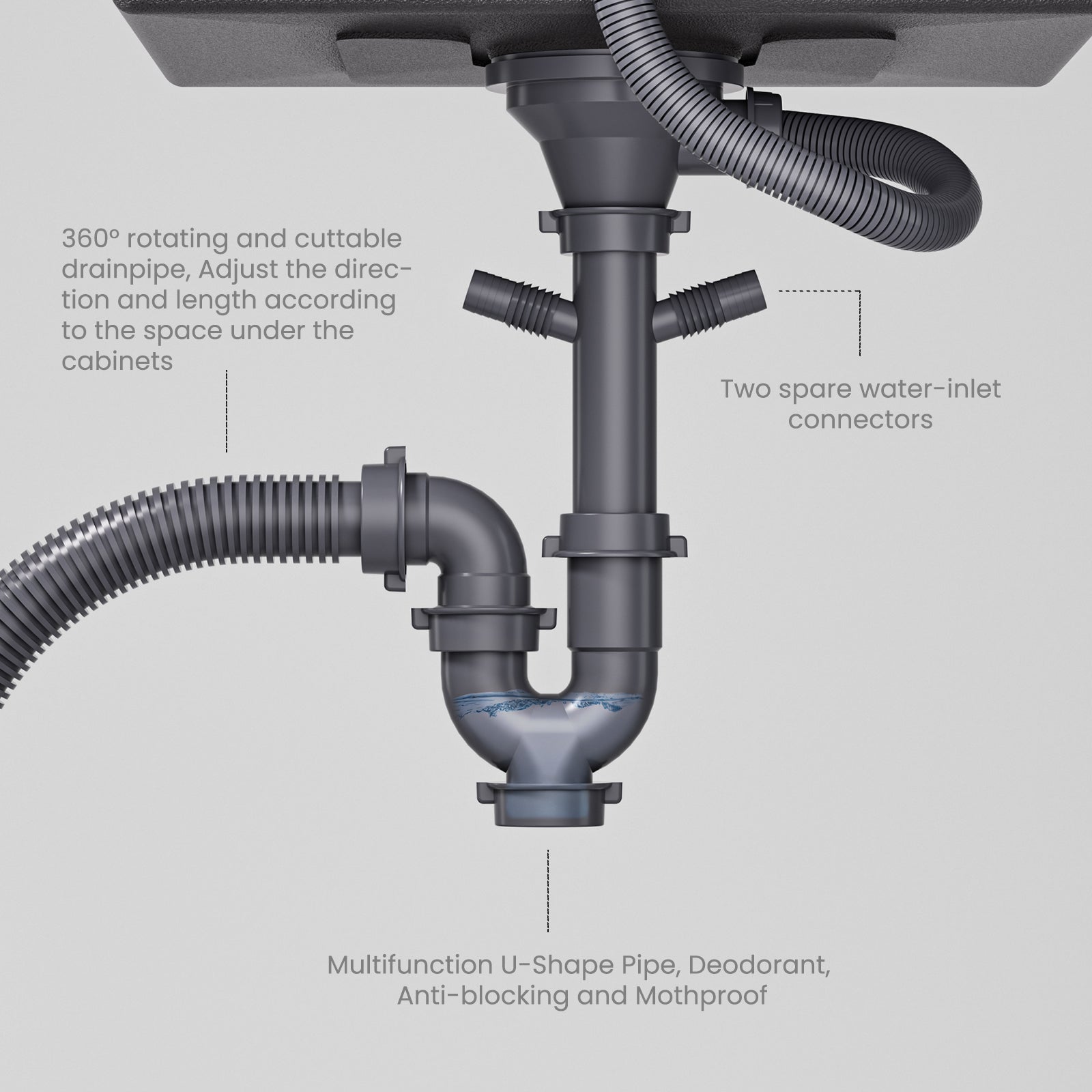 360° rotating and cuttable drainpipe, Adjust the direction and length according to the space under the cabinets

Two spare water-inlet connectors

Multifunction U-Shape Pipe, Deodorant, Anti-blocking and Mothproof