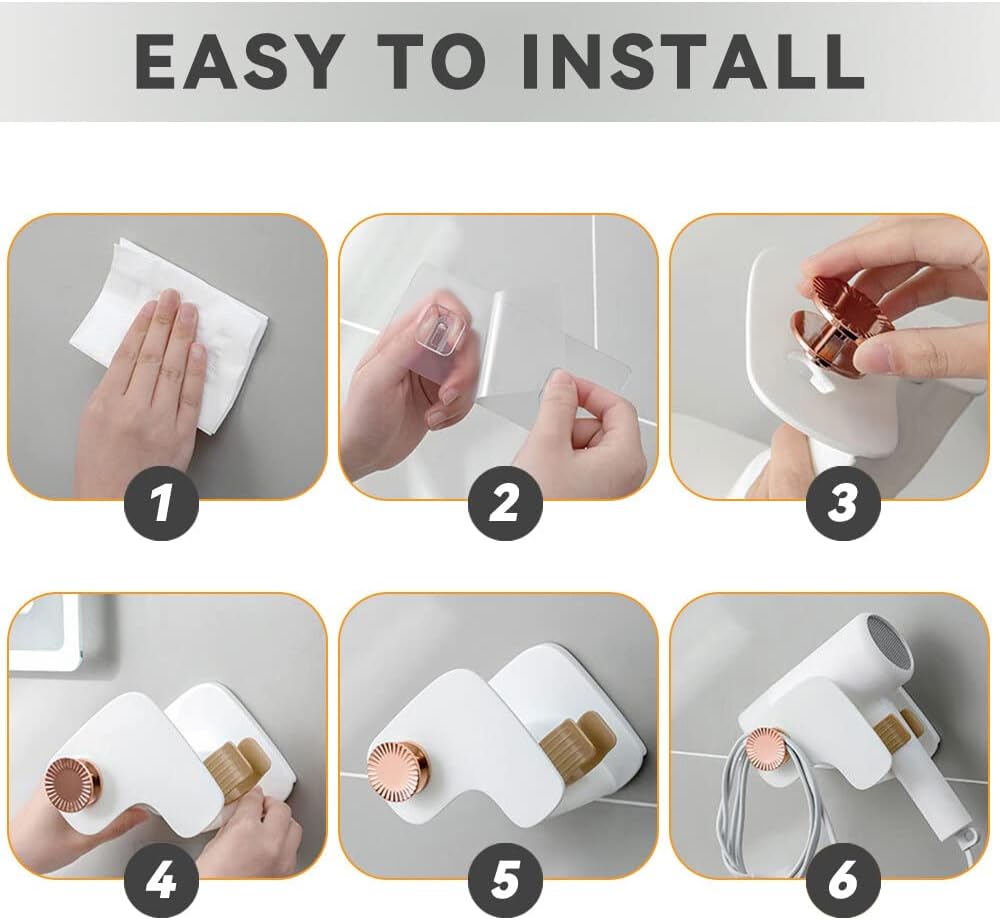 EASY TO INSTALL

1

2

3

4

5

6