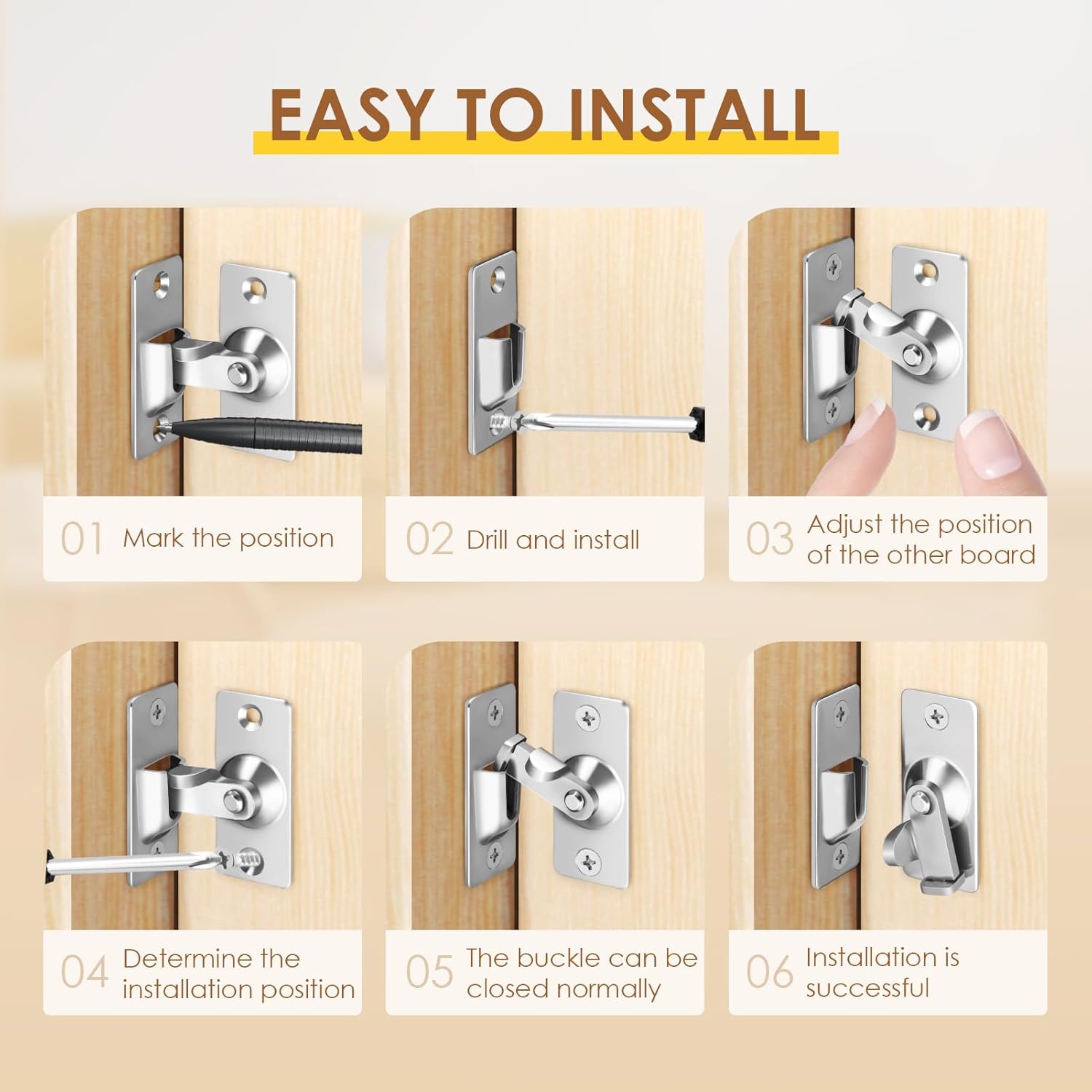 EASY TO INSTALL

01 Mark the position

02 Drill and install

03 Adjust the position of the other board

04 Determine the installation position

05 The buckle can be closed normally

06 Installation is successful