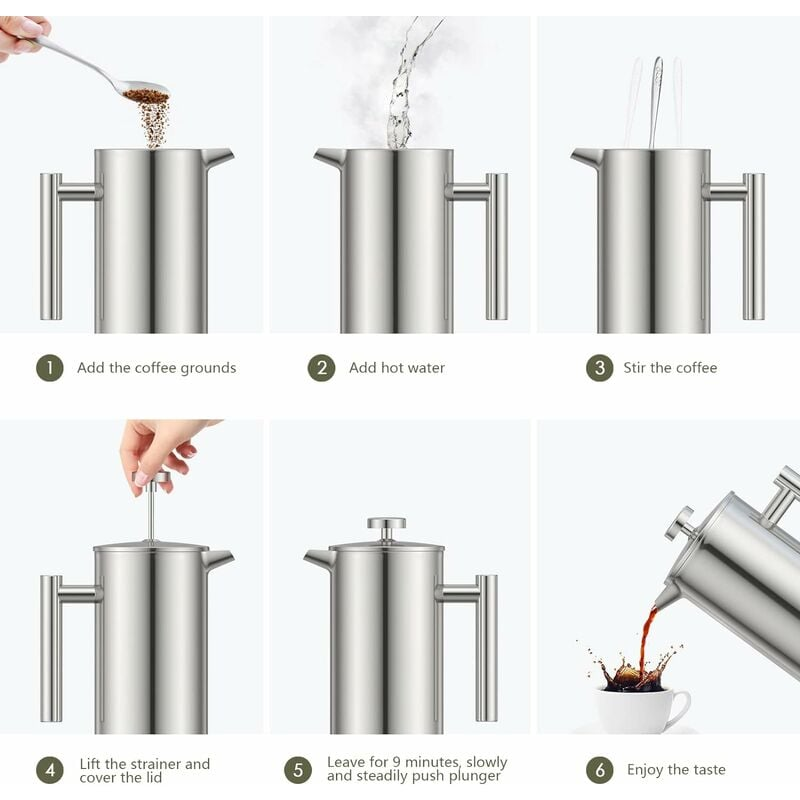 1 Add the coffee grounds

2 Add hot water

3 Stir the coffee

4 Lift the strainer and cover the lid

5 Leave for 9 minutes, slowly and steadily push plunger

6 Enjoy the taste