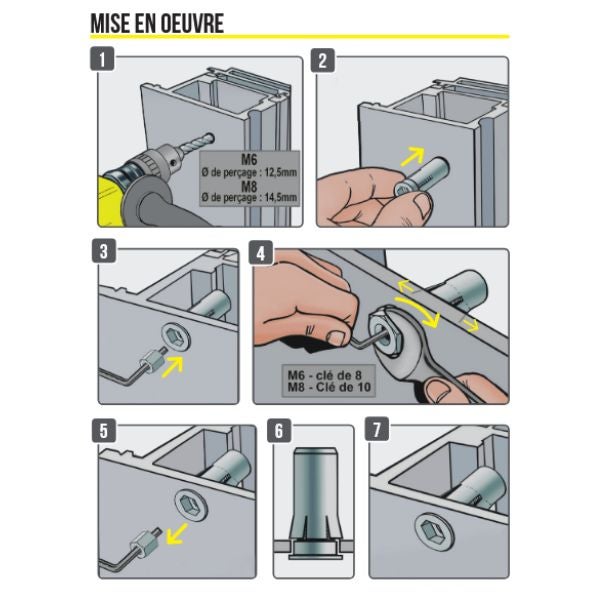 MISE EN OEUVRE

1

M6
Ø de perçage : 12,5mm
M8
Ø de perçage : 14,5mm

2

3

4

M6 - clé de 8
M8 - Clé de 10

5

6

7