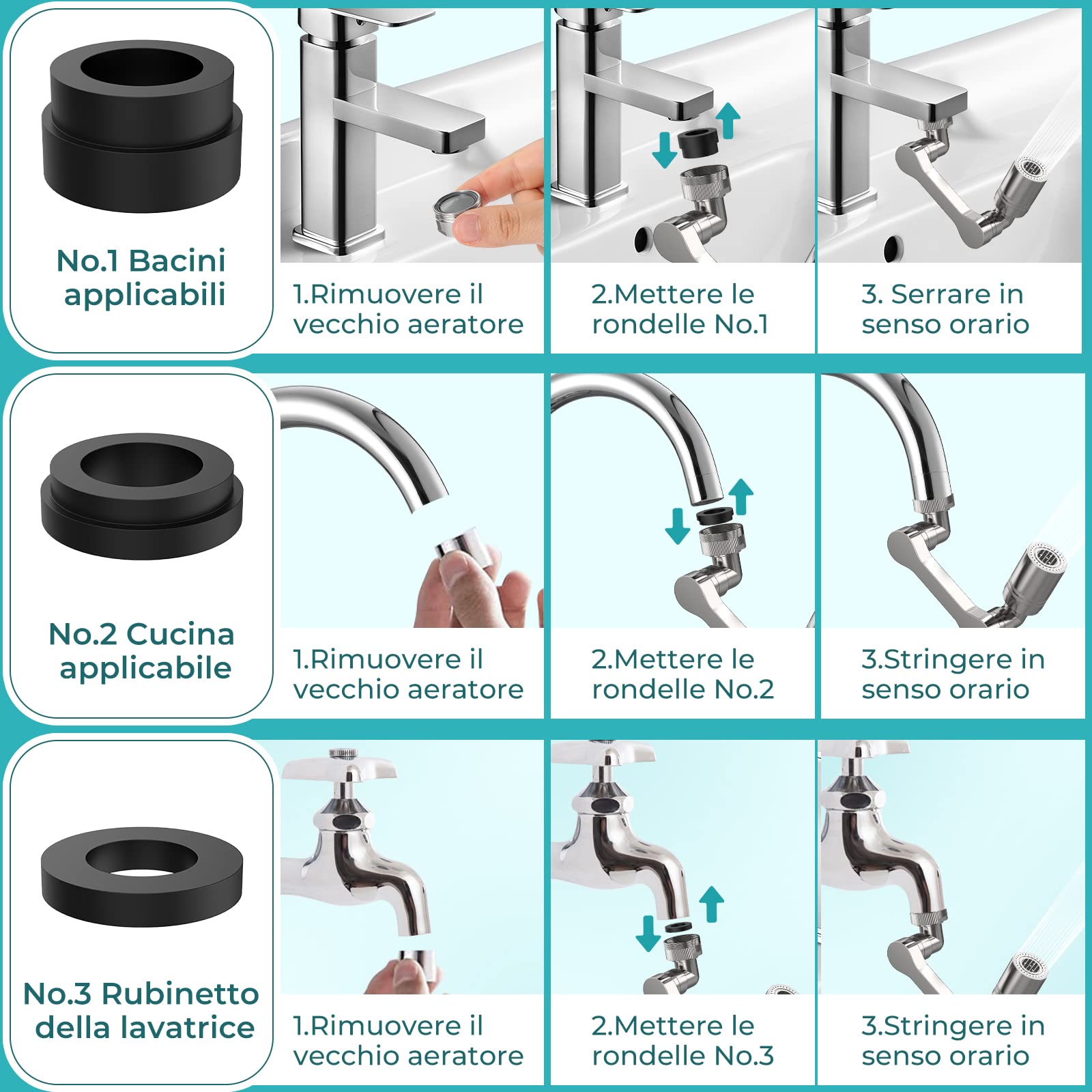 No.1 Bacini applicabili

1.Rimuovere il vecchio aeratore

2.Mettere le rondelle No.1

3. Serrare in senso orario

No.2 Cucina applicabile

1.Rimuovere il vecchio aeratore

2.Mettere le rondelle No.2

3.Stringere in senso orario

No.3 Rubinetto della lavatrice

1.Rimuovere il vecchio aeratore

2.Mettere le rondelle No.3

3.Stringere in senso orario