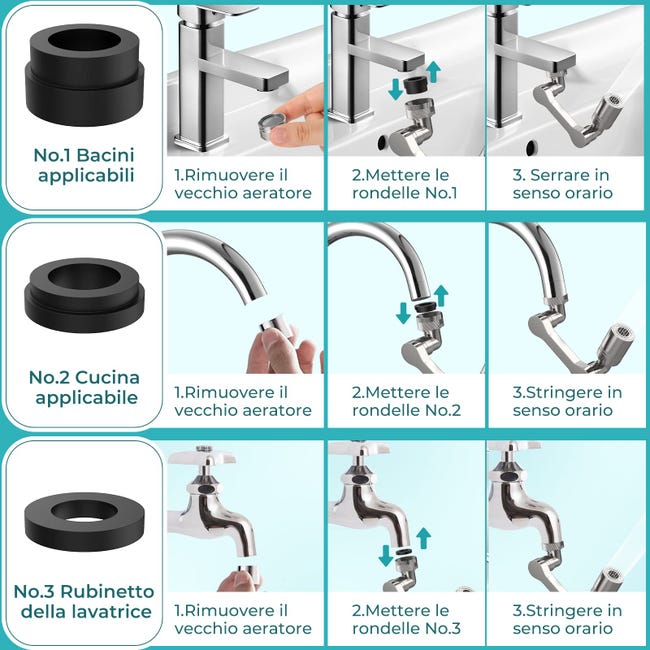 No.1 Bacini applicabili

1.Rimuovere il vecchio aeratore

2.Mettere le rondelle No.1

3. Serrare in senso orario

No.2 Cucina applicabile

1.Rimuovere il vecchio aeratore

2.Mettere le rondelle No.2

3.Stringere in senso orario

No.3 Rubinetto della lavatrice

1.Rimuovere il vecchio aeratore

2.Mettere le rondelle No.3

3.Stringere in senso orario