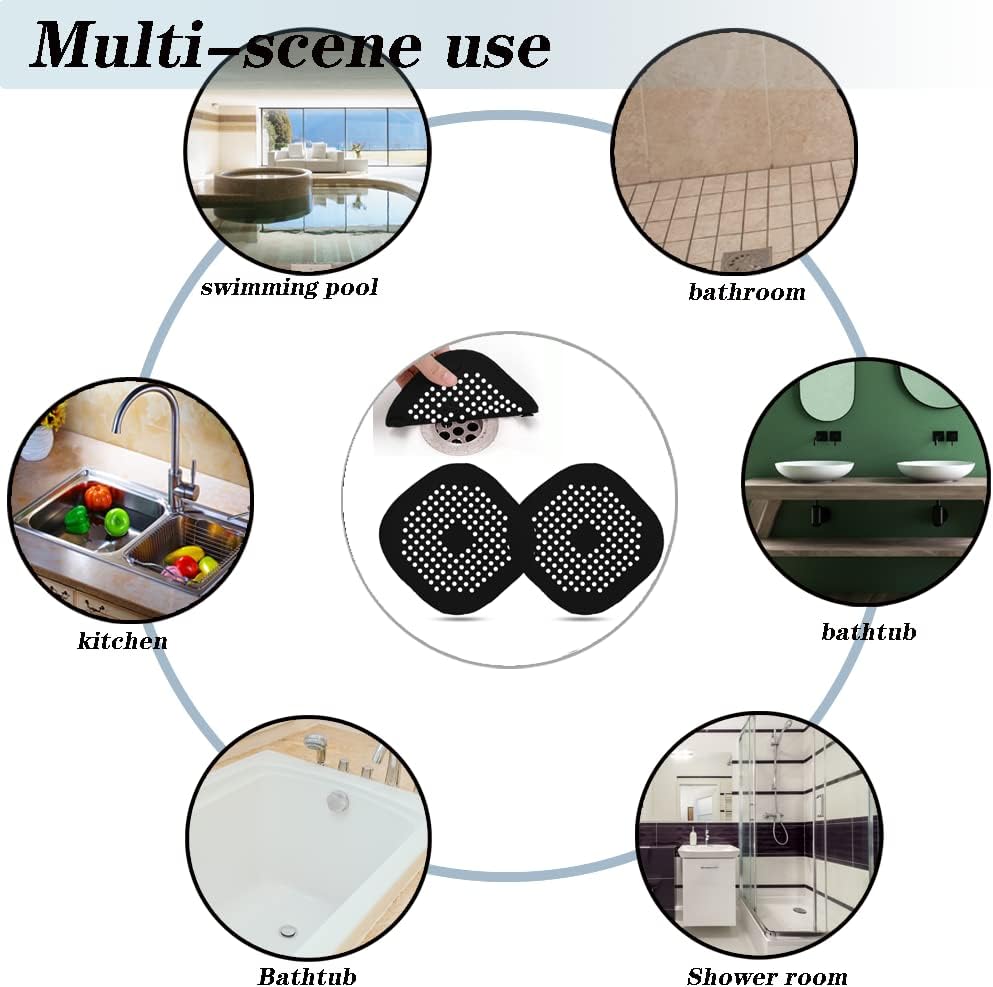 Multi-scene use

swimming pool

bathroom

kitchen

bathtub

Bathtub

Shower room