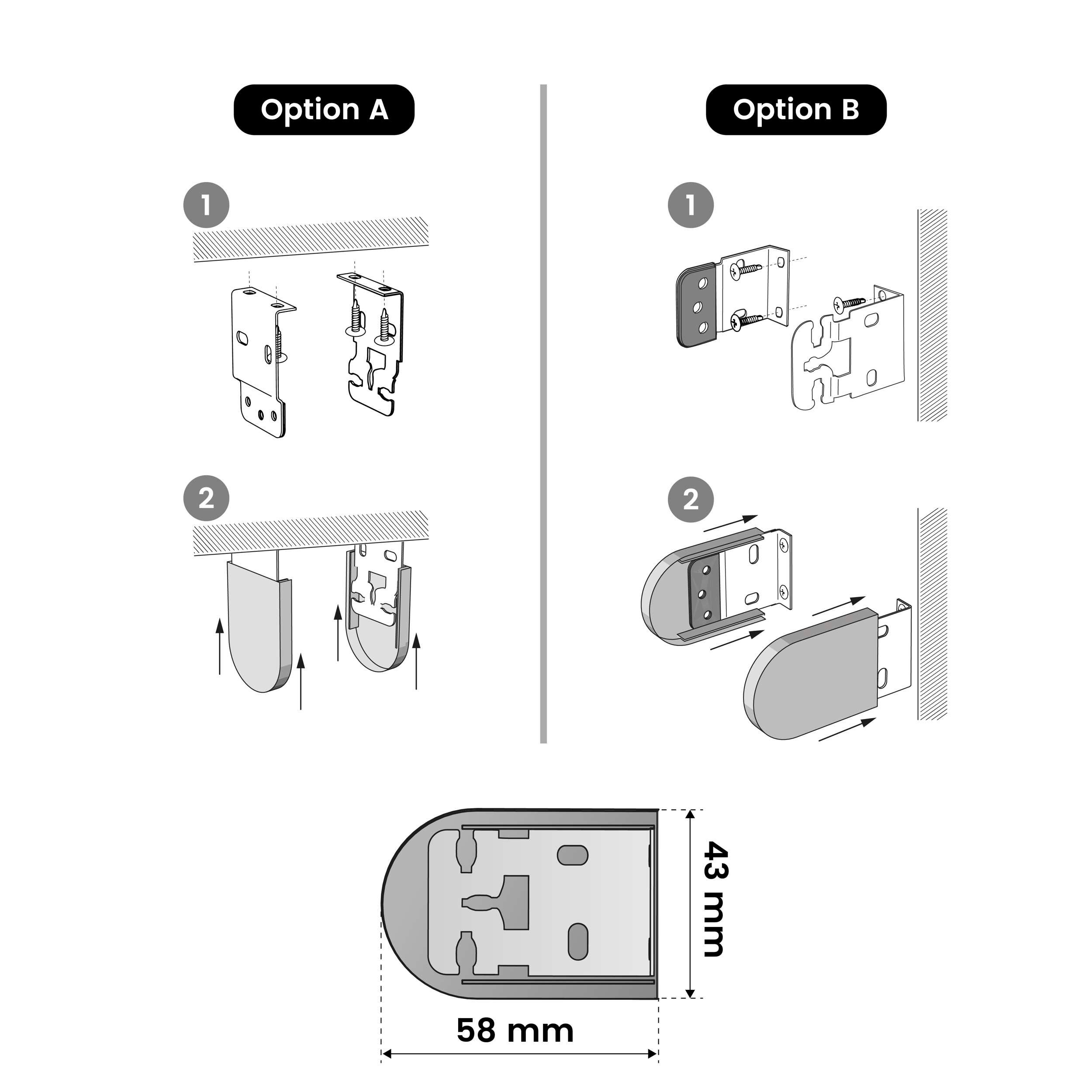 Option A

1

2

Option B

1

2

43 mm

58 mm