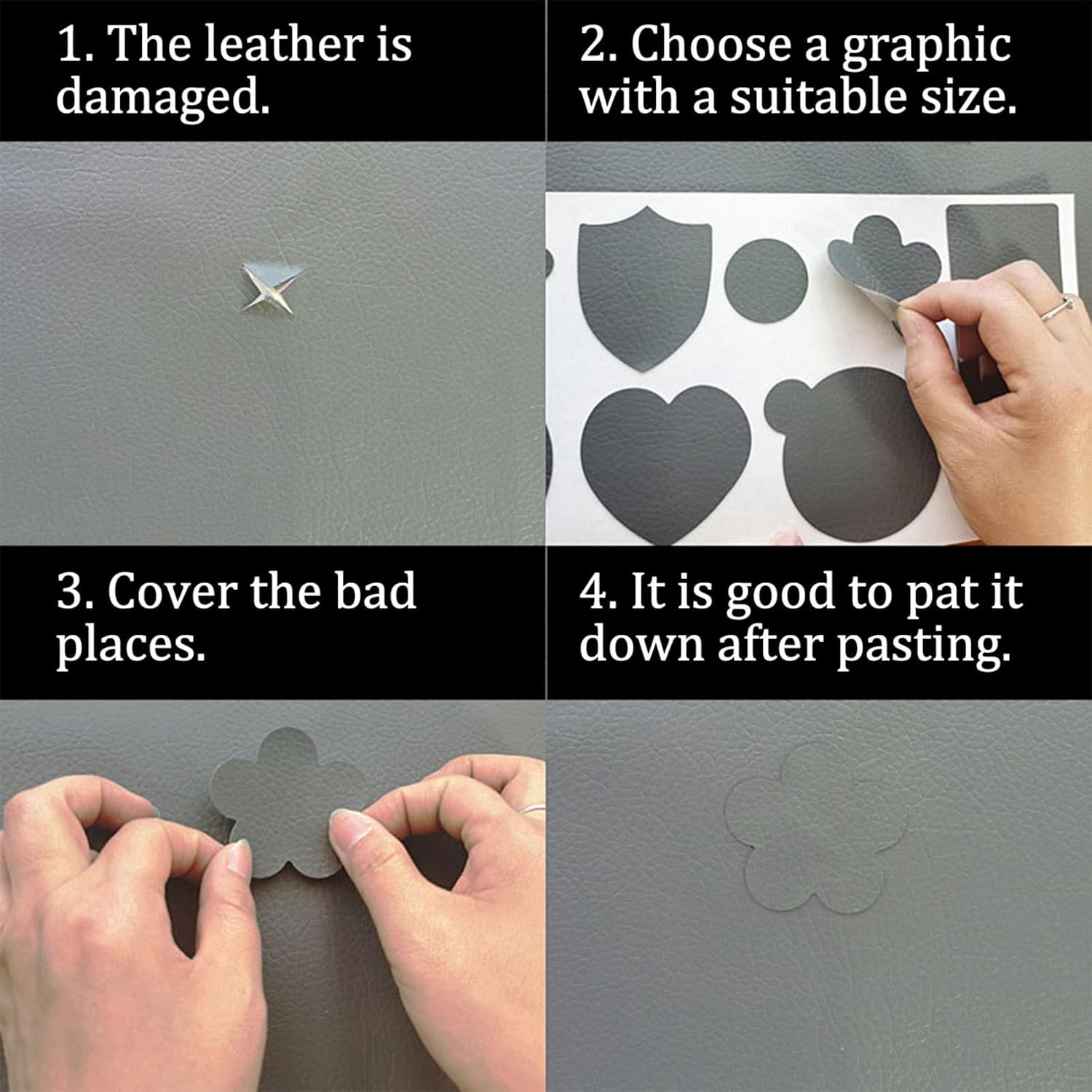 1. The leather is damaged.

2. Choose a graphic with a suitable size.

3. Cover the bad places.

4. It is good to pat it down after pasting.