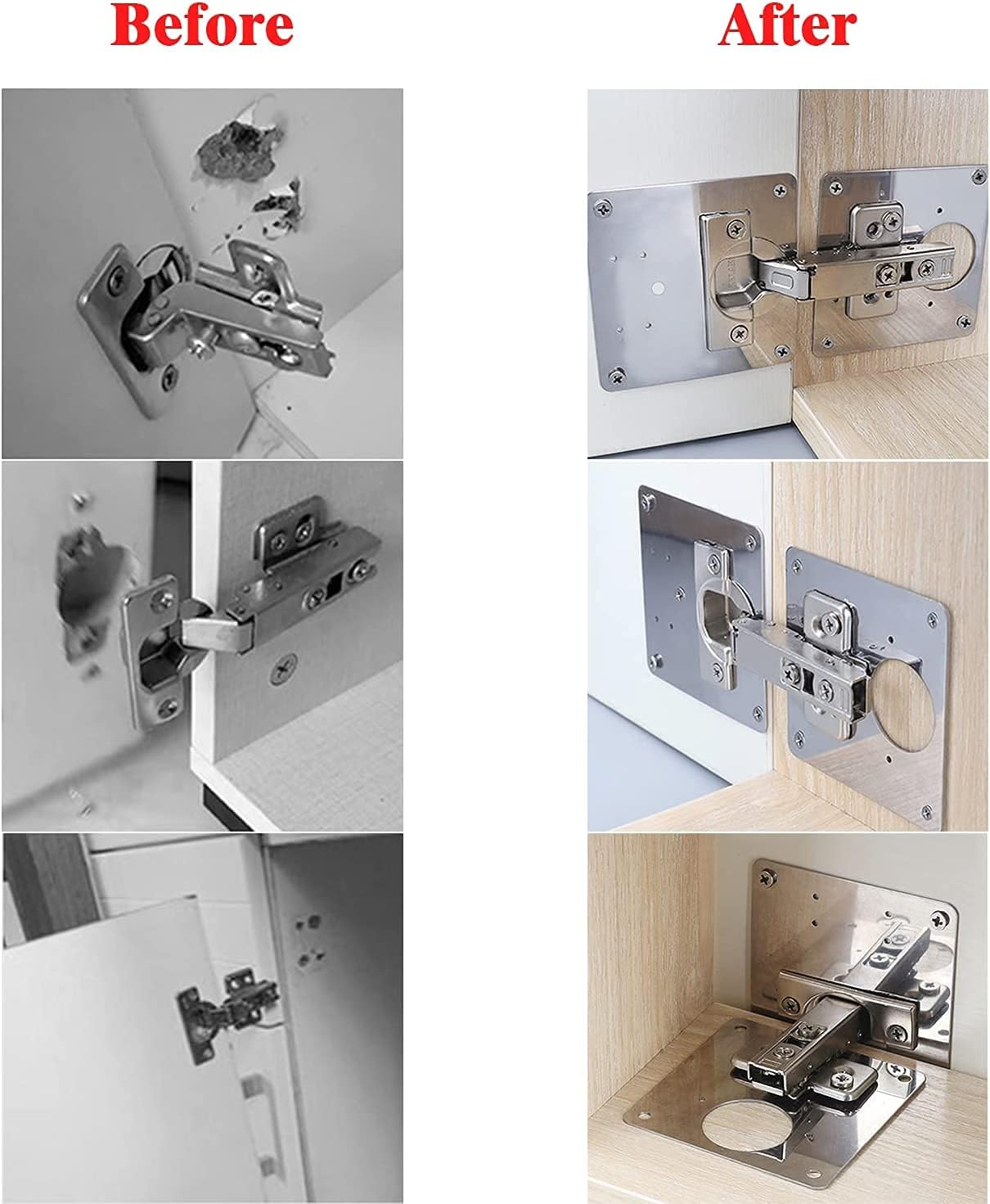 Before

After