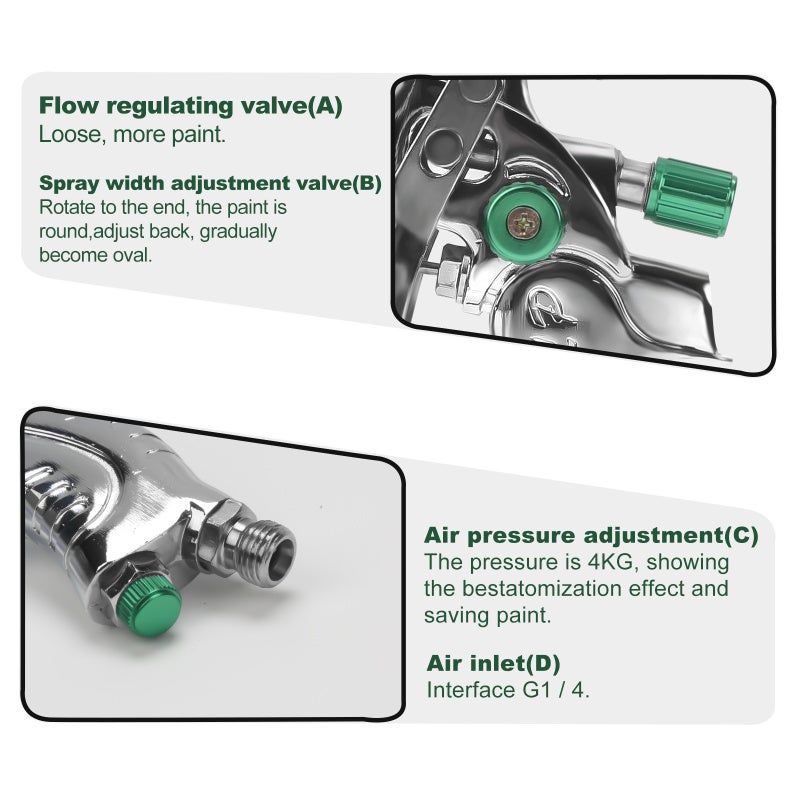 Flow regulating valve(A)
Loose, more paint.

Spray width adjustment valve(B)
Rotate to the end, the paint is round,adjust back, gradually become oval.

Air pressure adjustment(C)
The pressure is 4KG, showing the bestatomization effect and saving paint.

Air inlet(D)
Interface G1 / 4.