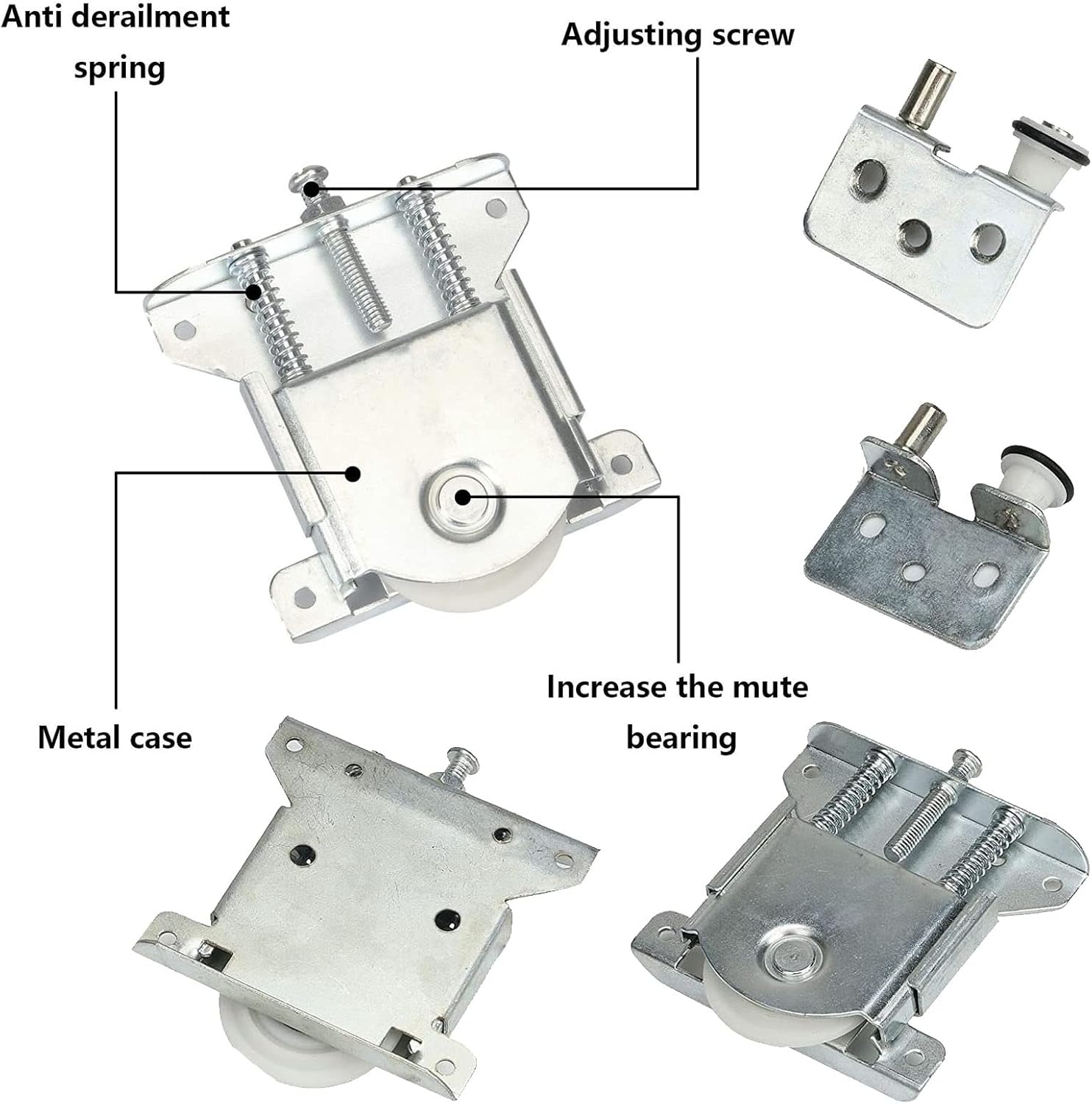 Anti derailment spring

Adjusting screw

Metal case

Increase the mute bearing