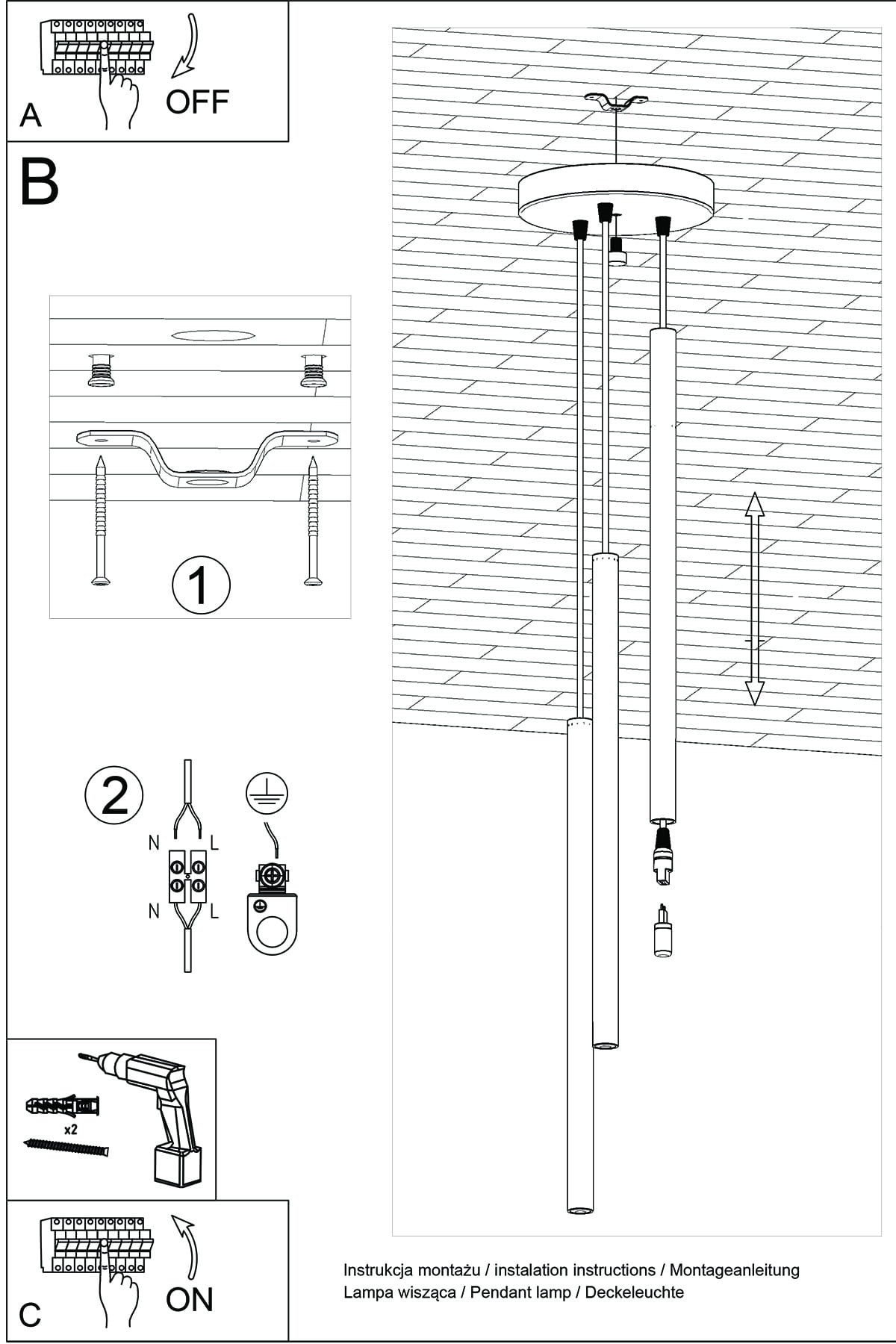 A

OFF

B

1

2

N L

N L

x2

C

ON

Instrukcja montażu / instalation instructions / Montageanleitung
Lampa wisząca / Pendant lamp / Deckeleuchte