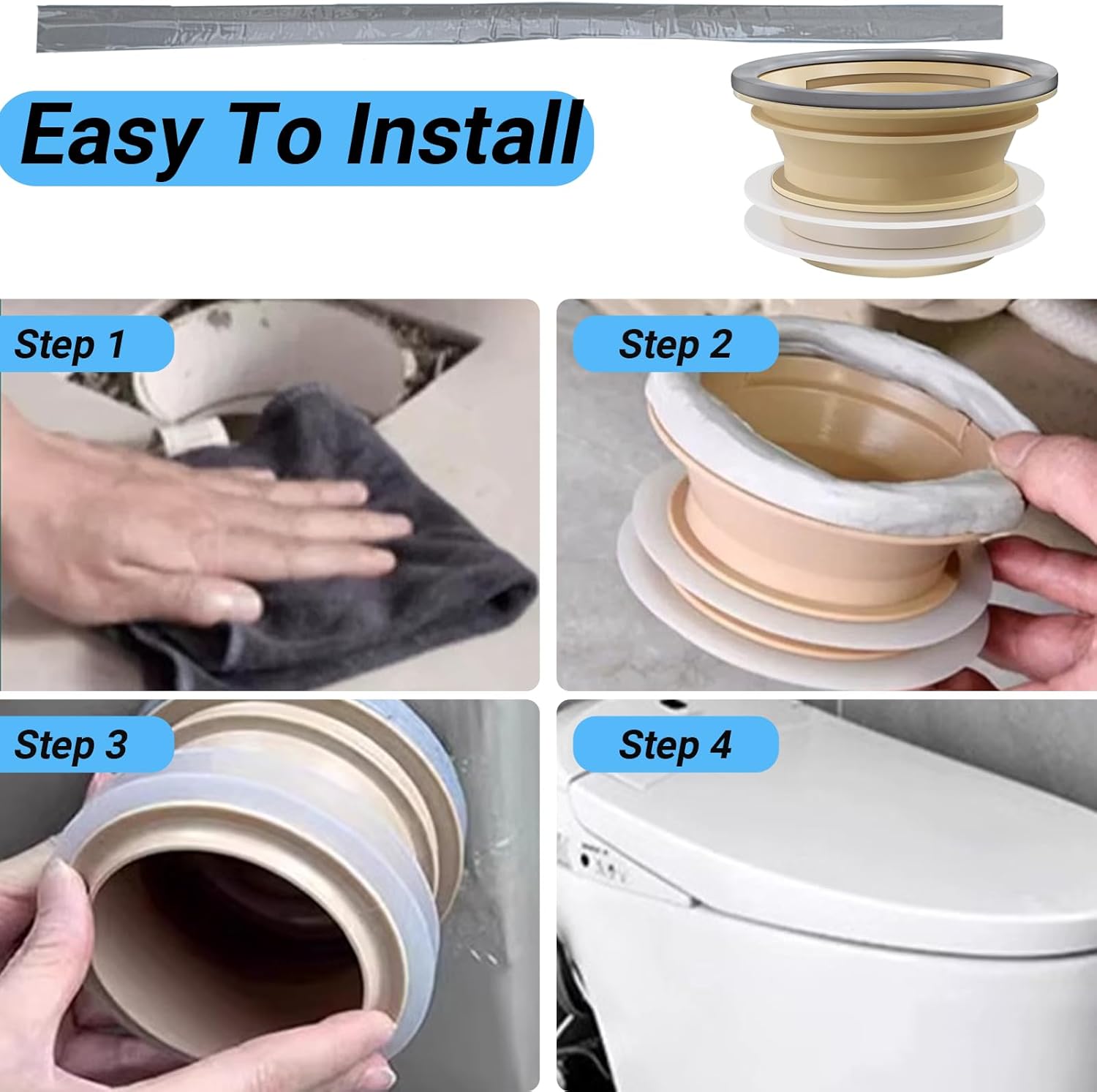 Easy To Install

Step 1

Step 2

Step 3

Step 4