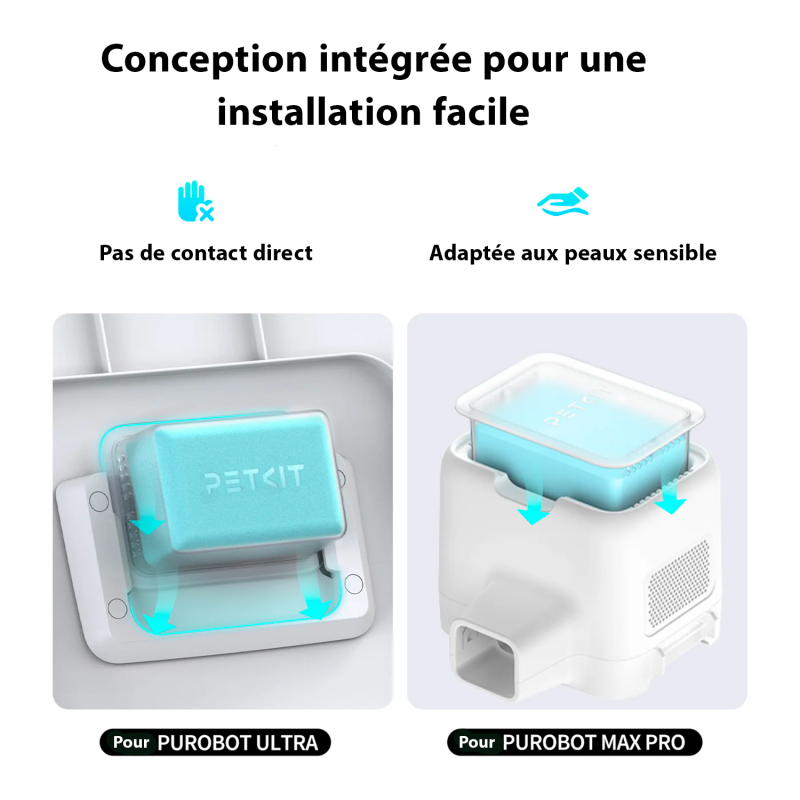 Conception intégrée pour une installation facile

Pas de contact direct

Adaptée aux peaux sensible

PETKIT

PETKIT

Pour PUROBOT ULTRA

Pour PUROBOT MAX PRO