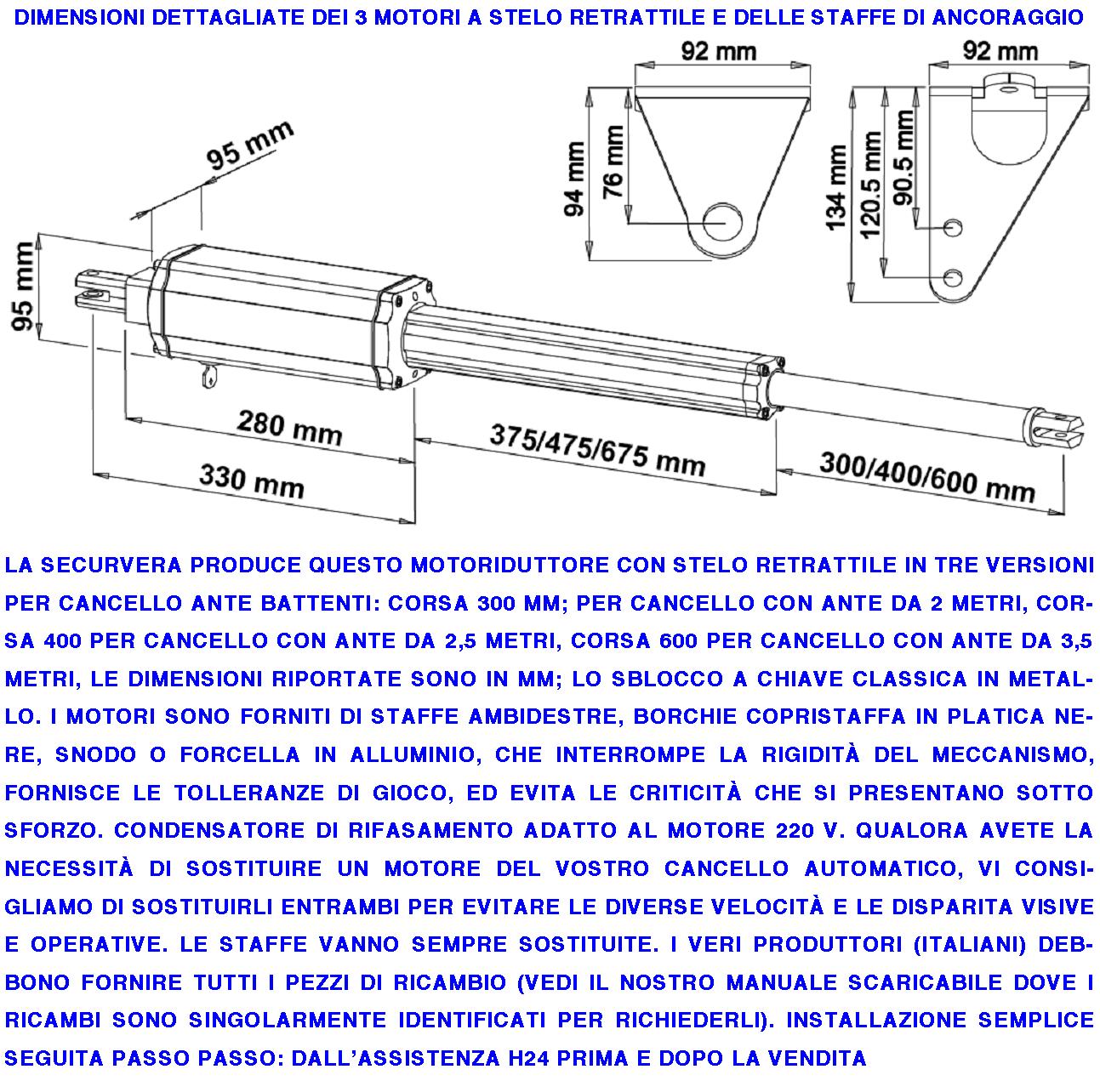 DIMENSIONI DETTAGLIATE DEI 3 MOTORI A STELO RETRATTILE E DELLE STAFFE DI ANCORAGGIO

92 mm
94 mm
76 mm
92 mm
134 mm
120.5 mm
90.5 mm
95 mm
95 mm
280 mm
330 mm
375/475/675 mm
300/400/600 mm

LA SECURVERA PRODUCE QUESTO MOTORIDUTTORE CON STELO RETRATTILE IN TRE VERSIONI PER CANCELLO ANTE BATTENTI: CORSA 300 MM; PER CANCELLO CON ANTE DA 2 METRI, CORSA 400 PER CANCELLO CON ANTE DA 2,5 METRI, CORSA 600 PER CANCELLO CON ANTE DA 3,5 METRI, LE DIMENSIONI RIPORTATE SONO IN MM; LO SBLOCCO A CHIAVE CLASSICA IN METALLO. I MOTORI SONO FORNITI DI STAFFE AMBIDESTRE, BORCHIE COPRISTAFFA IN PLATICA NERE, SNODO O FORCELLA IN ALLUMINIO, CHE INTERROMPE LA RIGIDITÀ DEL MECCANISMO, FORNISCE LE TOLLERANZE DI GIOCO, ED EVITA LE CRITICITÀ CHE SI PRESENTANO SOTTO SFORZO. CONDENSATORE DI RIFASAMENTO ADATTO AL MOTORE 220 V. QUALORA AVETE LA NECESSITÀ DI SOSTITUIRE UN MOTORE DEL VOSTRO CANCELLO AUTOMATICO, VI CONSIGLIAMO DI SOSTITUIRLI ENTRAMBI PER EVITARE LE DIVERSE VELOCITÀ E LE DISPARITA VISIVE E OPERATIVE. LE STAFFE VANNO SEMPRE SOSTITUITE. I VERI PRODUTTORI (ITALIANI) DEBBONO FORNIRE TUTTI I PEZZI DI RICAMBIO (VEDI IL NOSTRO MANUALE SCARICABILE DOVE I RICAMBI SONO SINGOLARMENTE IDENTIFICATI PER RICHIEDERLI). INSTALLAZIONE SEMPLICE SEGUITA PASSO PASSO: DALL'ASSISTENZA H24 PRIMA E DOPO LA VENDITA