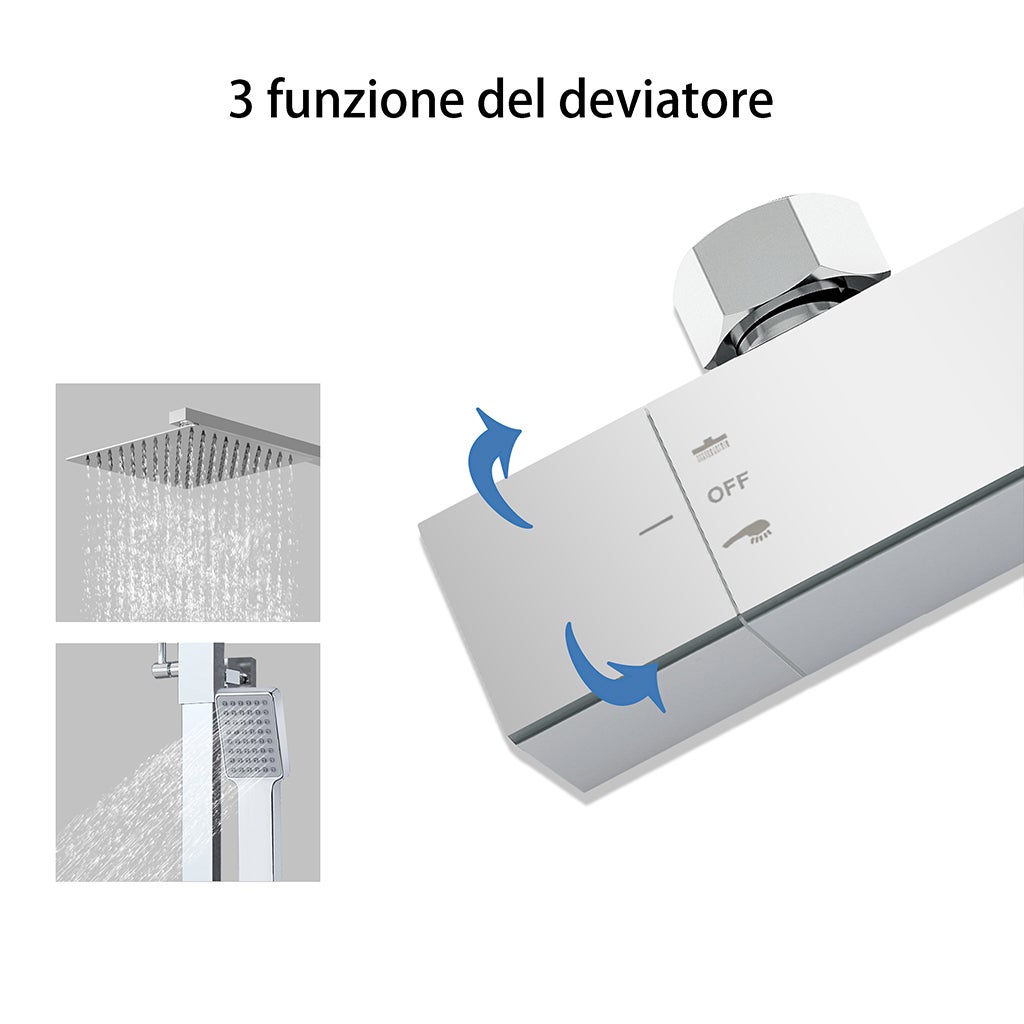 3 funzione del deviatore

OFF