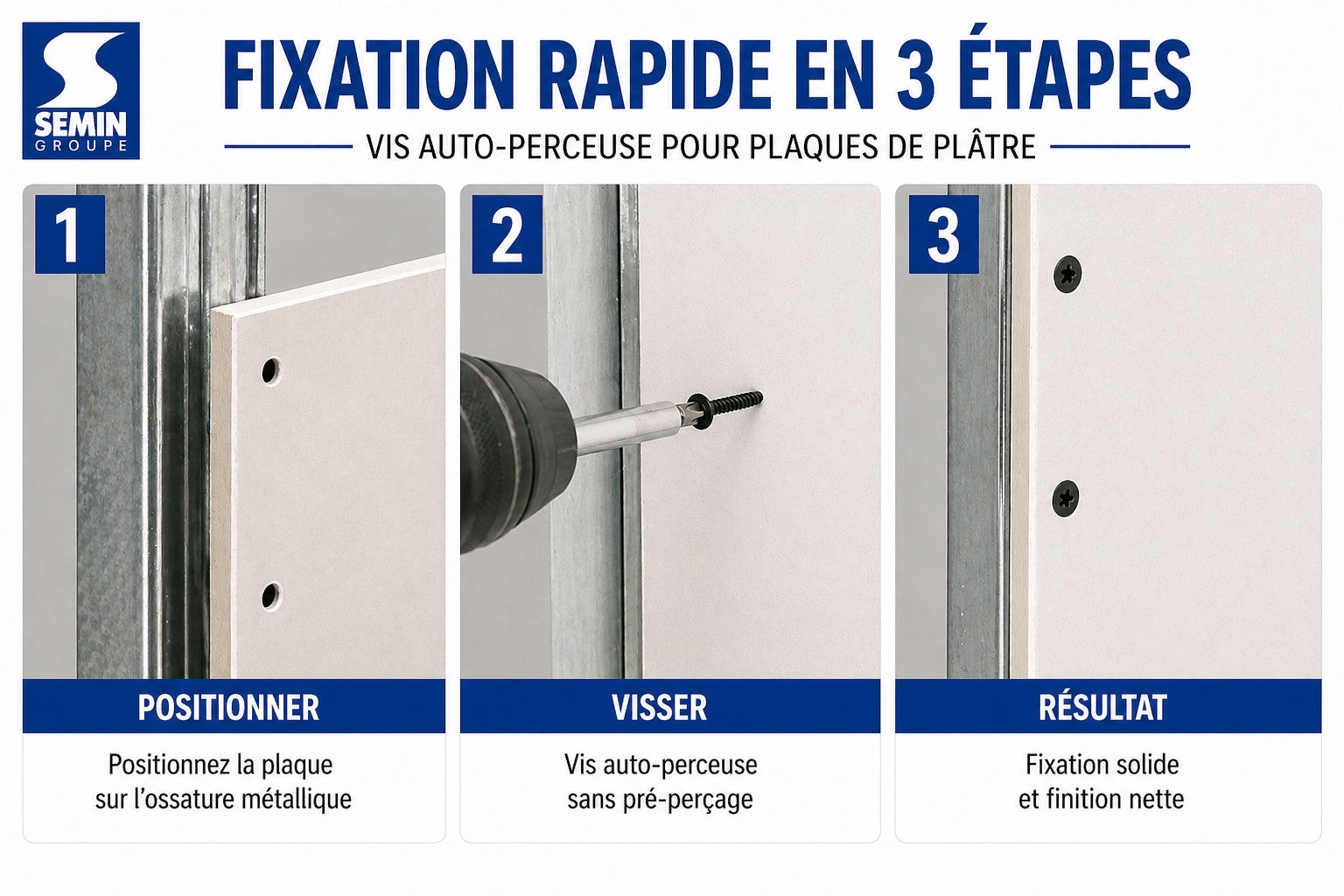 SEMIN
GROUPE

FIXATION RAPIDE EN 3 ÉTAPES

VIS AUTO-PERCEUSE POUR PLAQUES DE PLÂTRE

1

POSITIONNER

Positionnez la plaque sur l'ossature métallique

2

VISSER

Vis auto-perceuse sans pré-perçage

3

RÉSULTAT

Fixation solide et finition nette