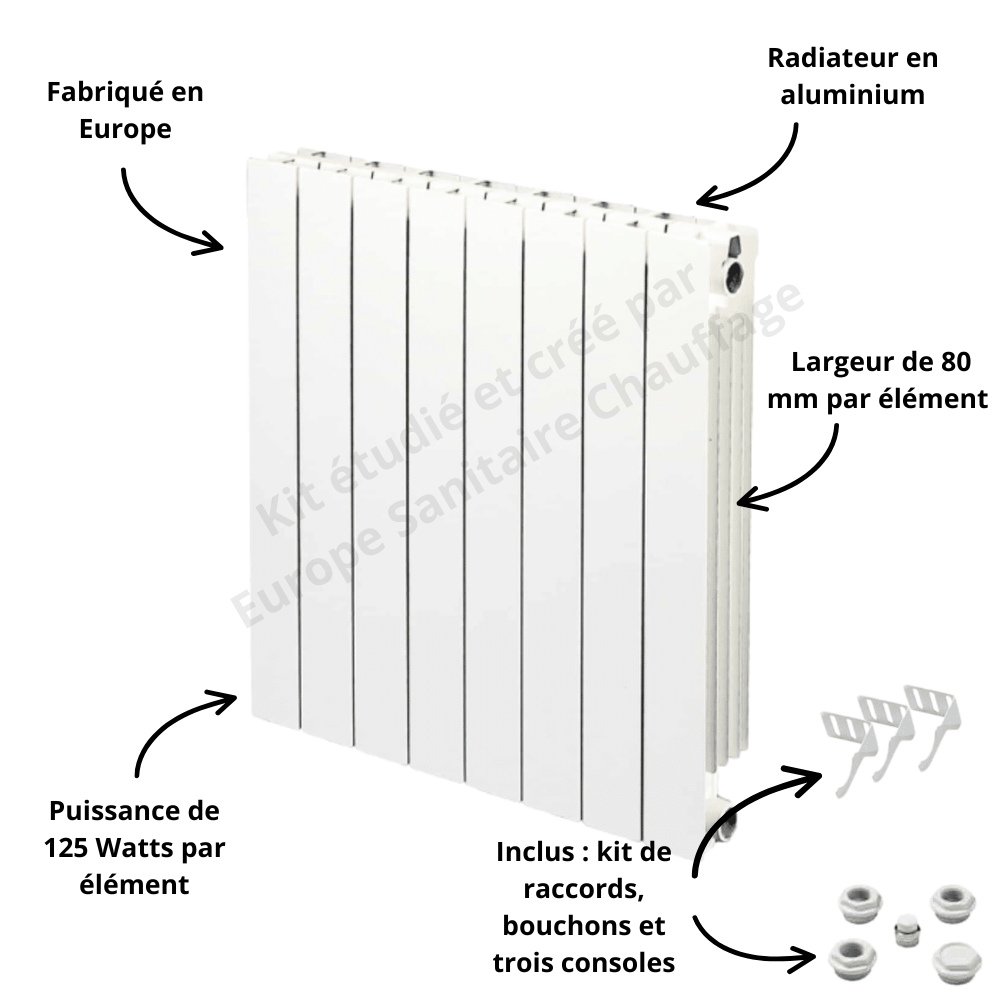 Fabriqué en Europe

Radiateur en aluminium

Kit étudié et créé par Europe Sanitaire Chauffage

Largeur de 80 mm par élément

Puissance de 125 Watts par élément

Inclus : kit de raccords, bouchons et trois consoles