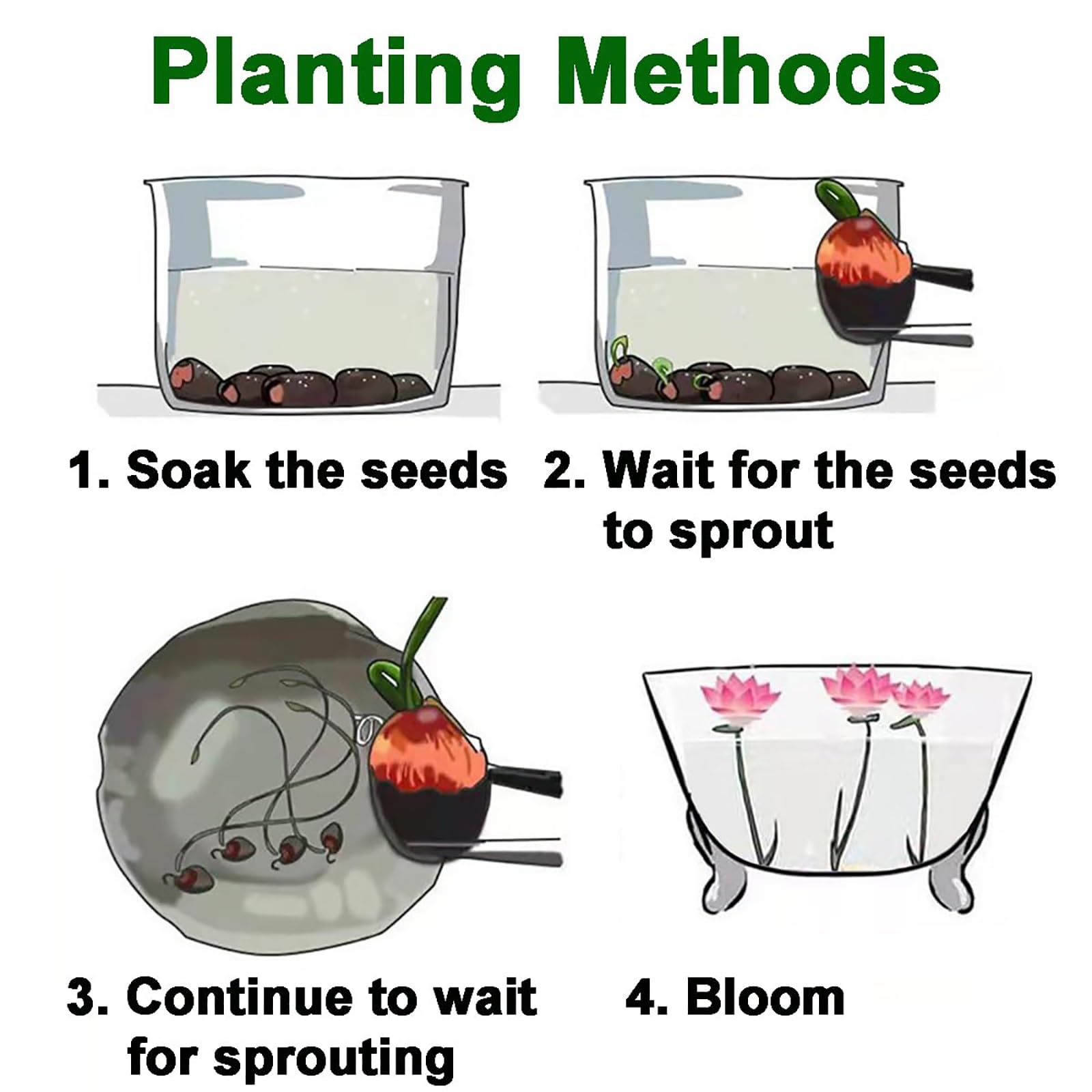 Planting Methods

1. Soak the seeds

2. Wait for the seeds to sprout

3. Continue to wait for sprouting

4. Bloom