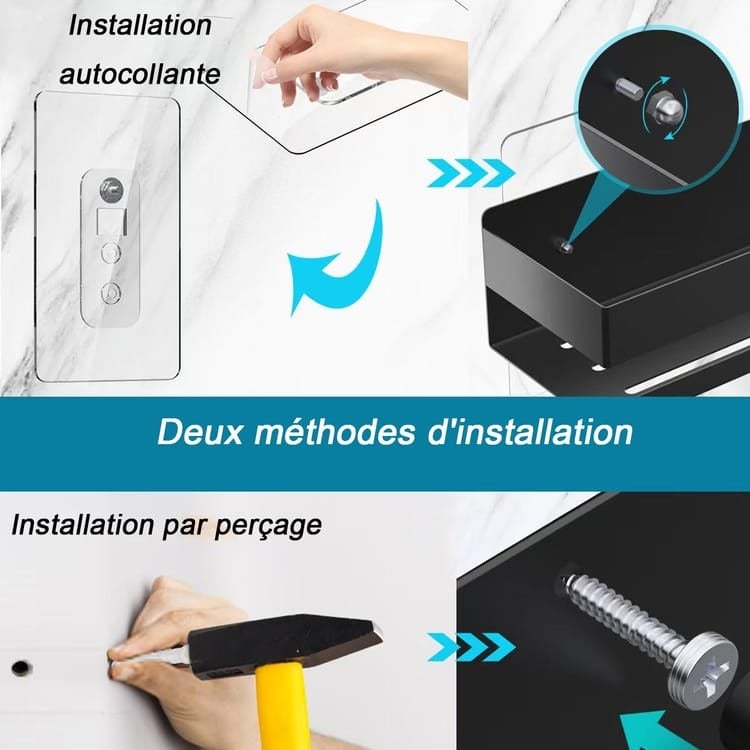 Installation autocollante

Deux méthodes d'installation

Installation par perçage