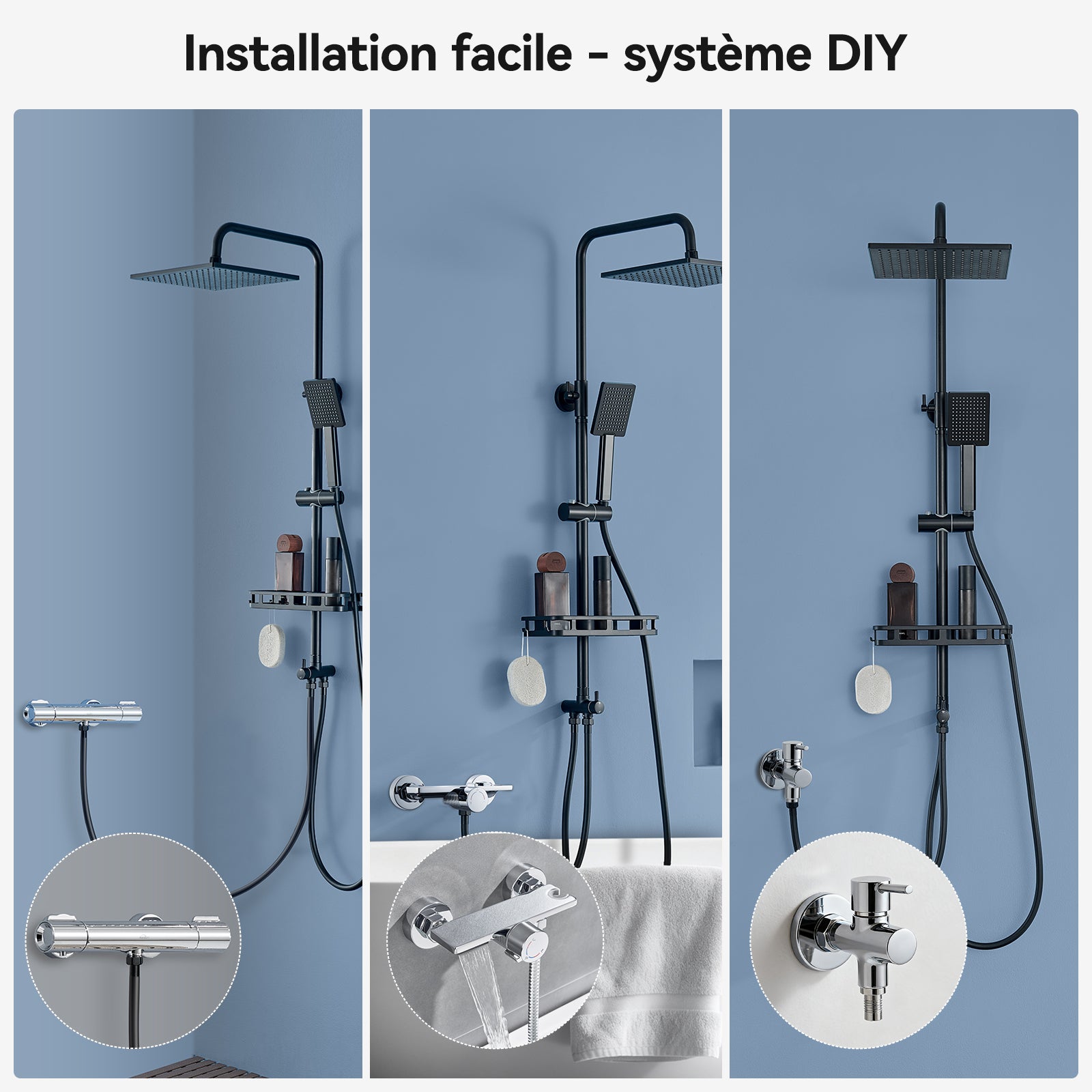 Installation facile - système DIY