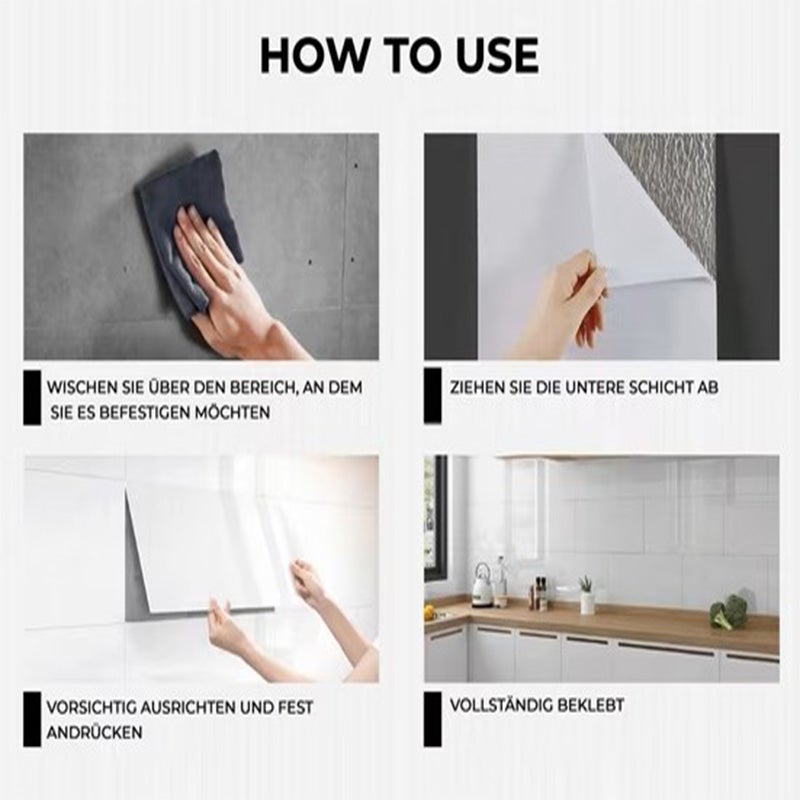 HOW TO USE

WISCHEN SIE ÜBER DEN BEREICH, AN DEM SIE ES BEFESTIGEN MÖCHTEN

ZIEHEN SIE DIE UNTERE SCHICHT AB

VORSICHTIG AUSRICHTEN UND FEST ANDRÜCKEN

VOLLSTÄNDIG BEKLEBT