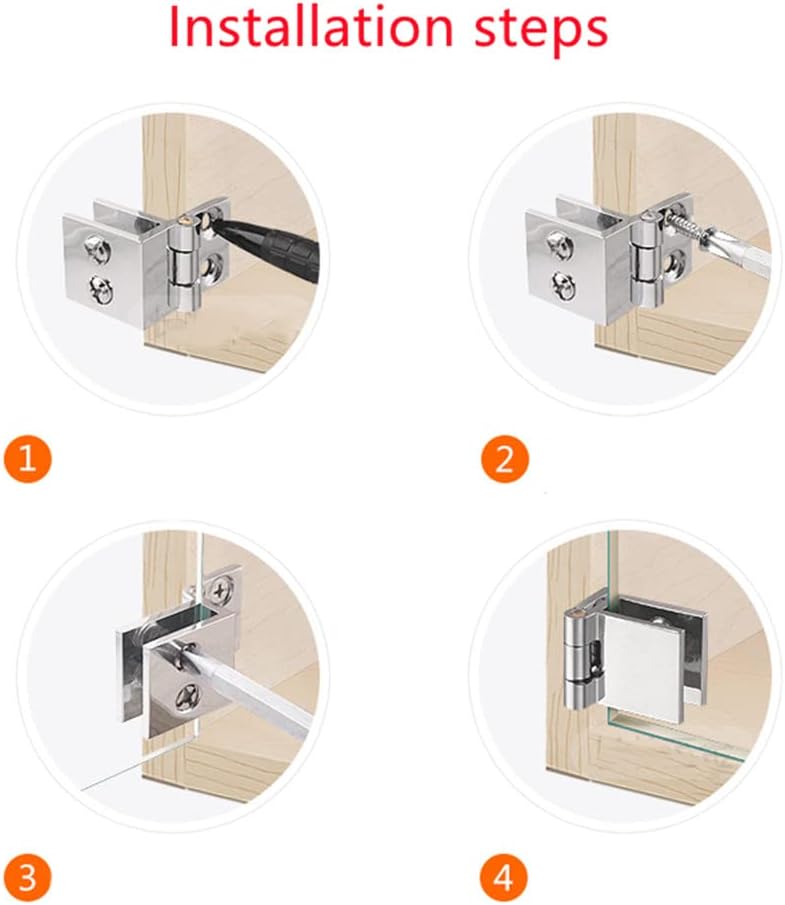 Installation steps

1

2

3

4