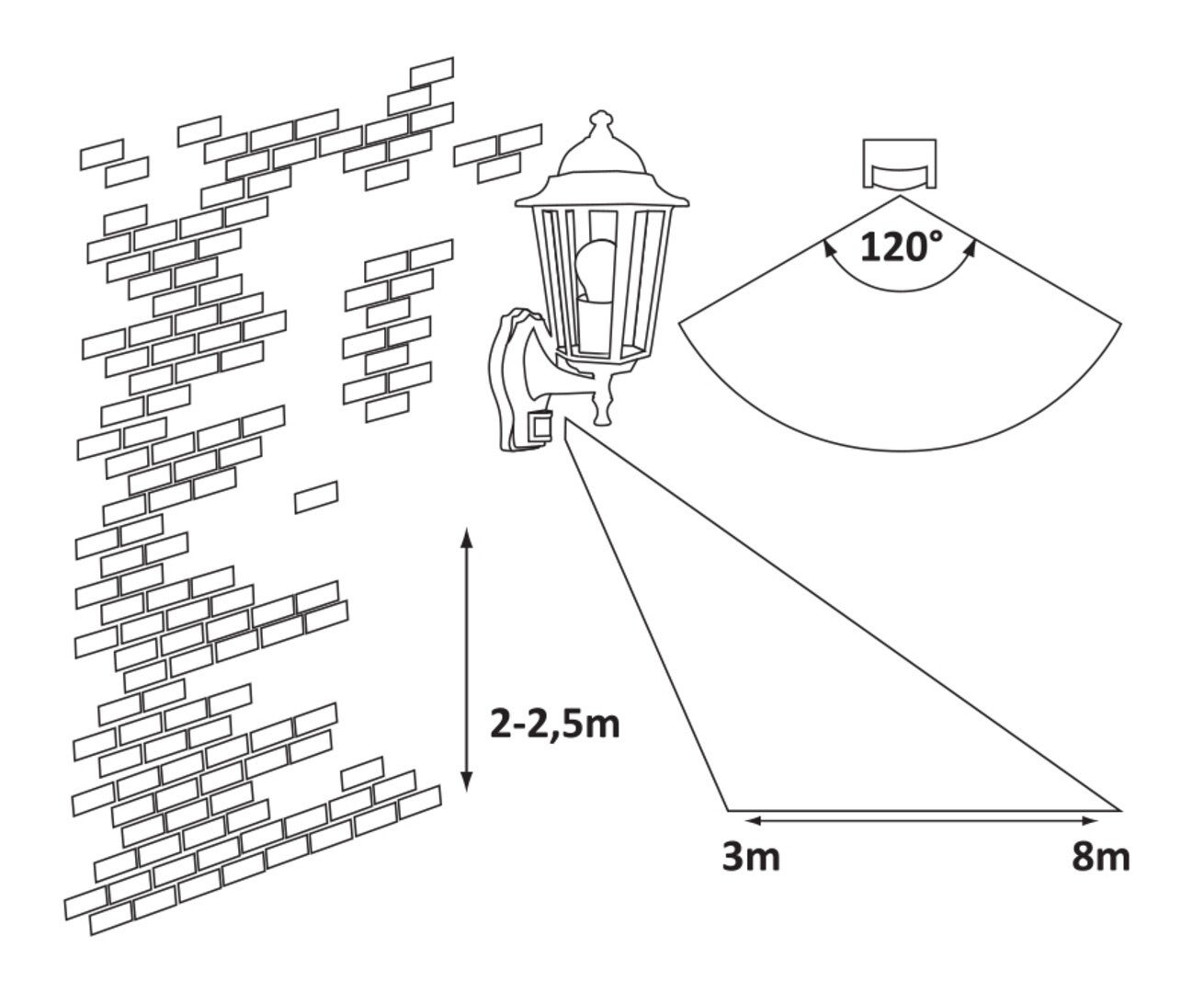 120°

2-2,5m

3m

8m