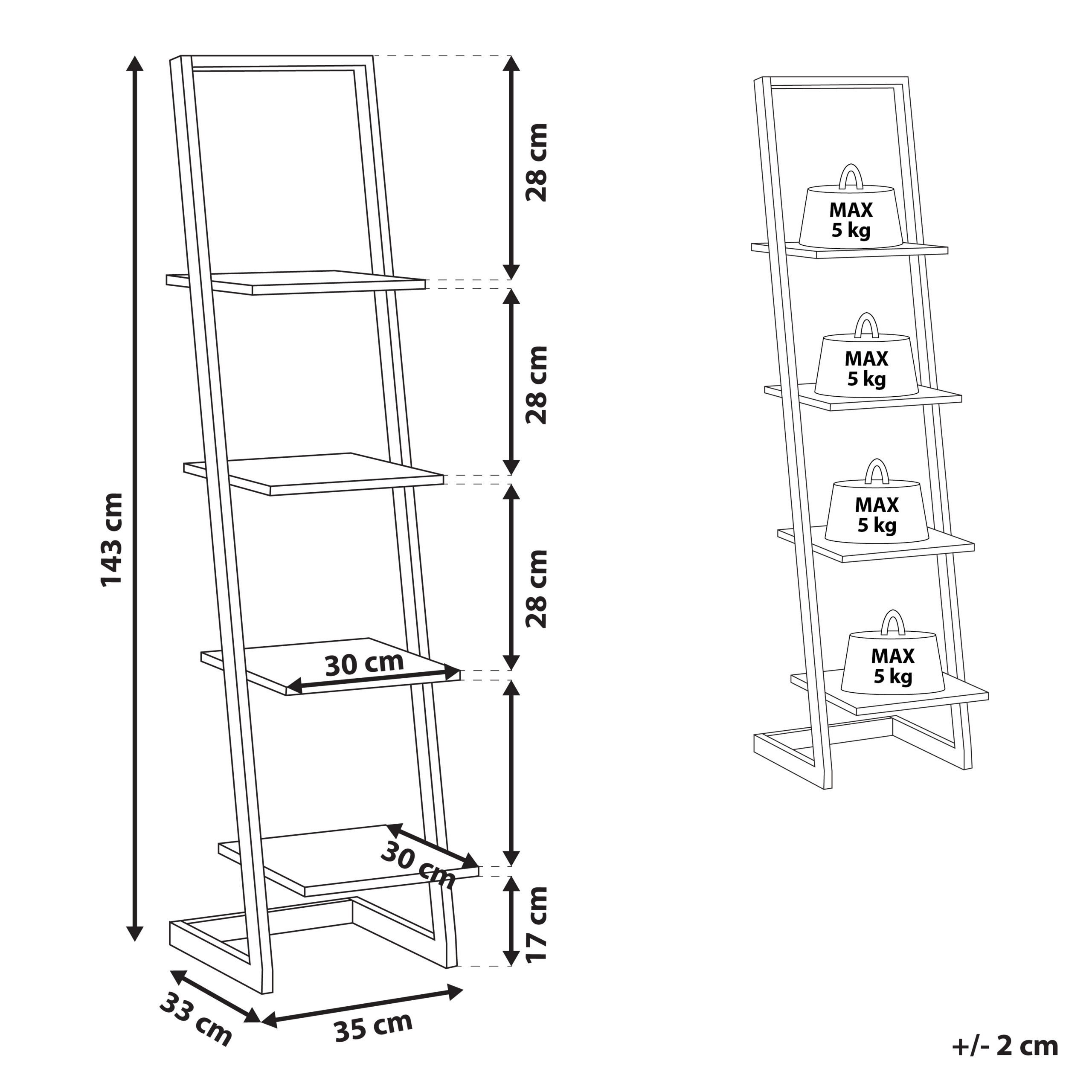 143 cm

28 cm

28 cm

28 cm

30 cm

30 cm

17 cm

33 cm

35 cm

MAX
5 kg

MAX
5 kg

MAX
5 kg

MAX
5 kg

+/- 2 cm