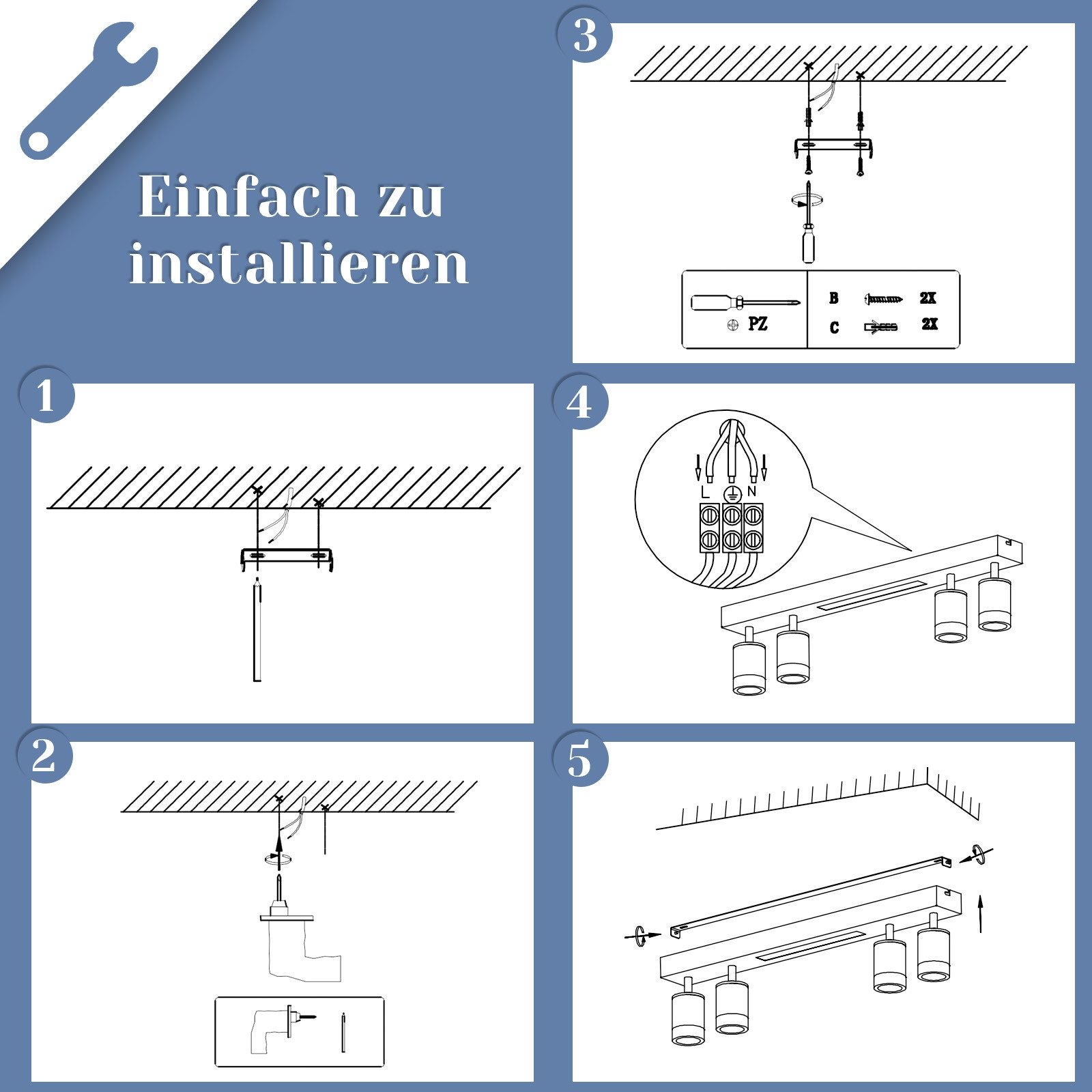 Einfach zu installieren

3

PZ

B 2X

C 2X

1

4

L N

2

5