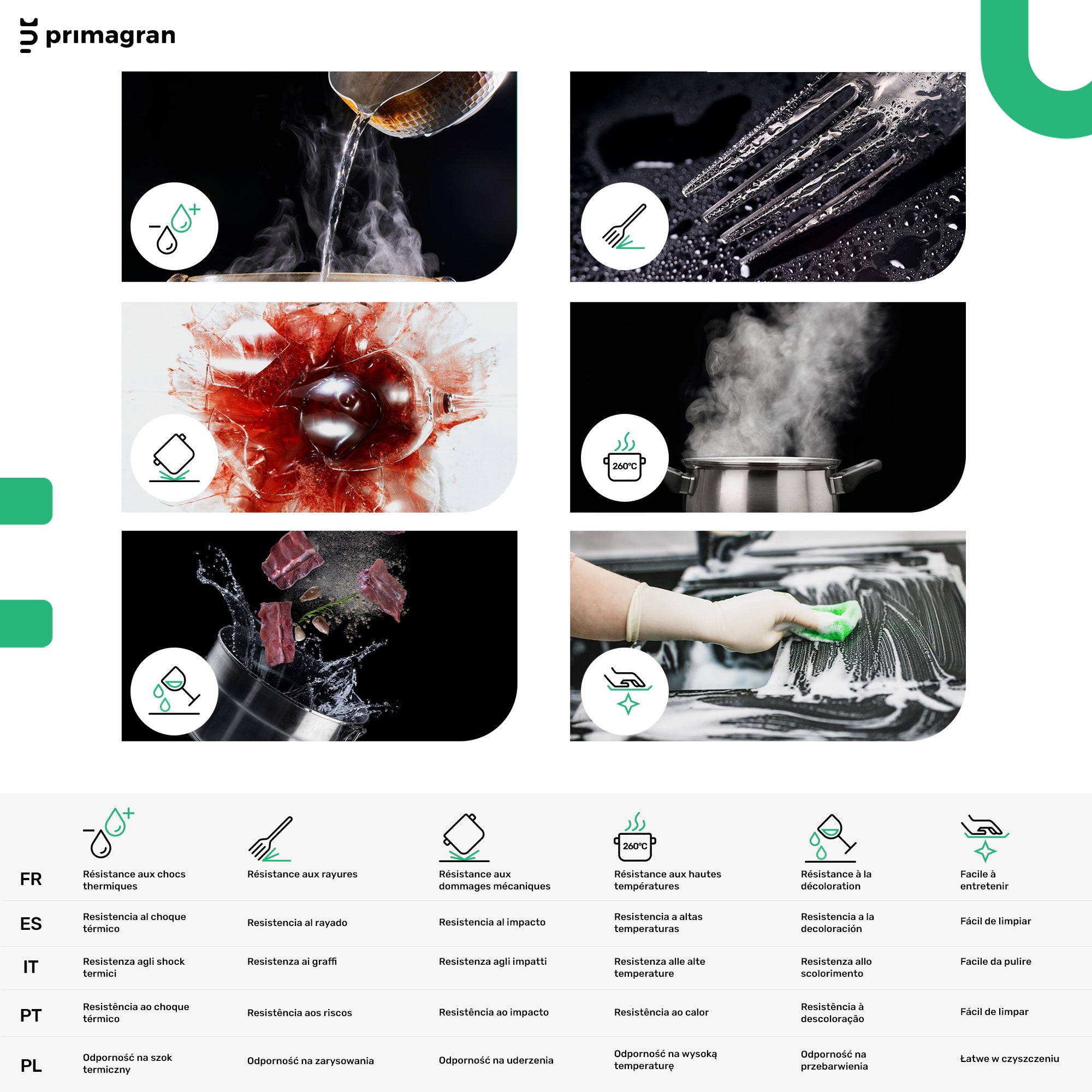 primagran

260°C

260°C

| | | | | | | |
|---|---|---|---|---|---|---|
| FR | Résistance aux chocs thermiques | Résistance aux rayures | Résistance aux dommages mécaniques | Résistance aux hautes températures | Résistance à la décoloration | Facile à entretenir |
| ES | Resistencia al choque térmico | Resistencia al rayado | Resistencia al impacto | Resistencia a altas temperaturas | Resistencia a la decoloración | Fácil de limpiar |
| IT | Resistenza agli shock termici | Resistenza ai graffi | Resistenza agli impatti | Resistenza alle alte temperature | Resistenza allo scolorimento | Facile da pulire |
| PT | Resistência ao choque térmico | Resistência aos riscos | Resistência ao impacto | Resistência ao calor | Resistência à descoloração | Fácil de limpar |
| PL | Odporność na szok termiczny | Odporność na zarysowania | Odporność na uderzenia | Odporność na wysoką temperaturę | Odporność na przebarwienia | Łatwe w czyszczeniu |