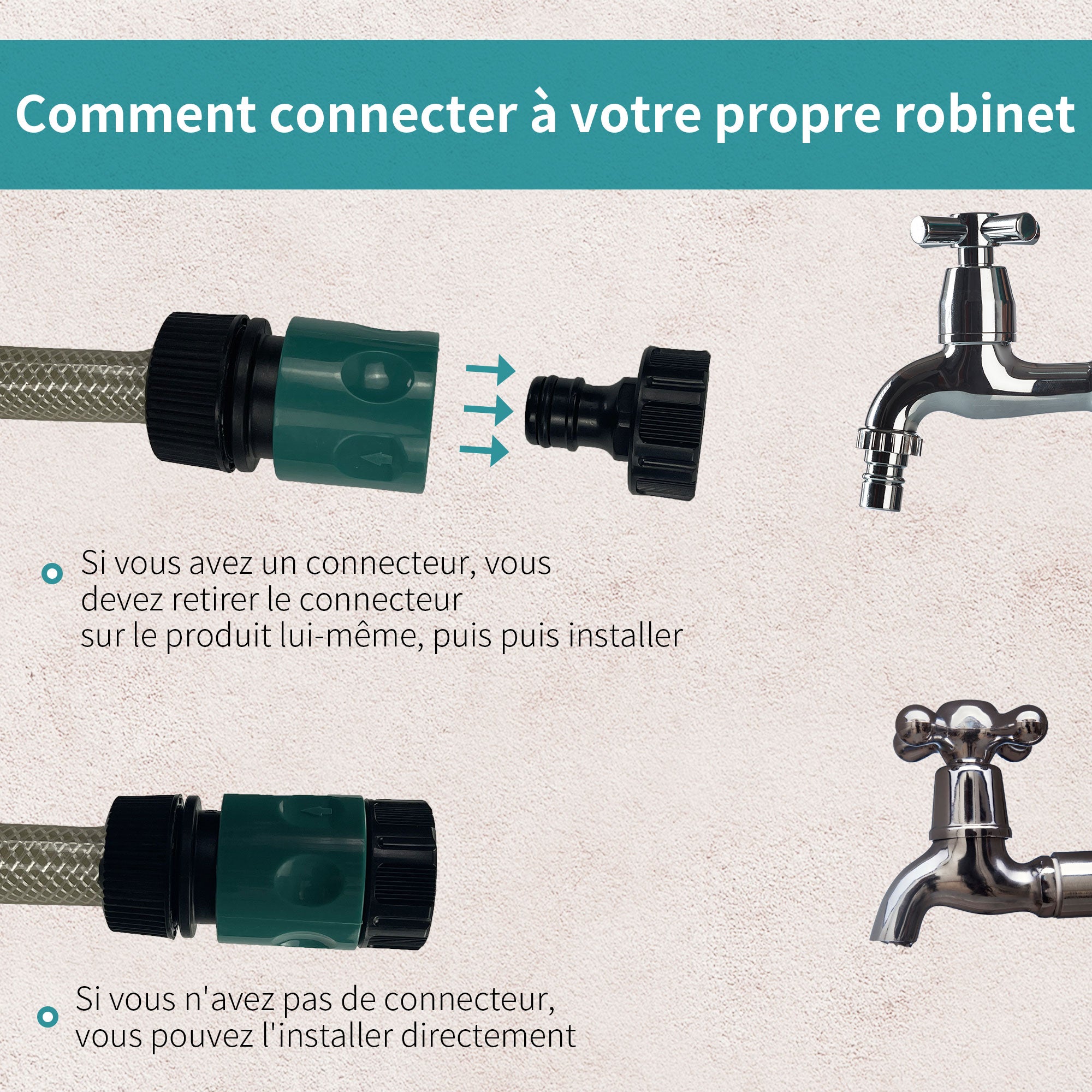 Comment connecter à votre propre robinet

Si vous avez un connecteur, vous devez retirer le connecteur sur le produit lui-même, puis puis installer

Si vous n'avez pas de connecteur, vous pouvez l'installer directement