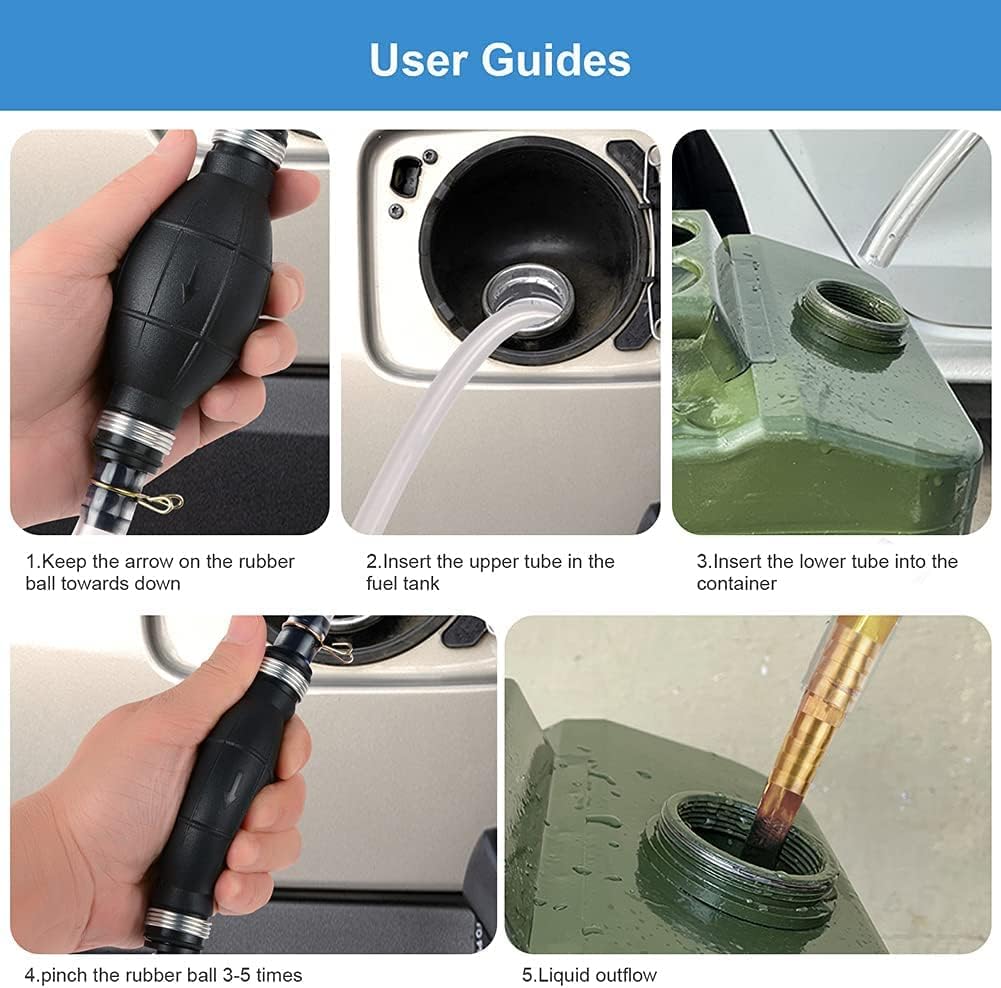 User Guides

1.Keep the arrow on the rubber ball towards down

2.Insert the upper tube in the fuel tank

3.Insert the lower tube into the container

4.pinch the rubber ball 3-5 times

5.Liquid outflow