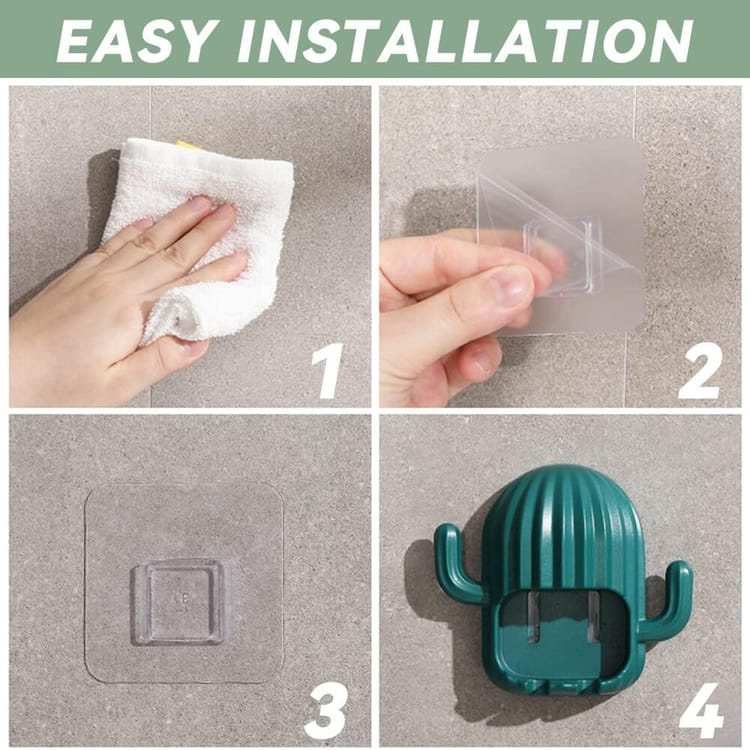 EASY INSTALLATION

1

2

3

4