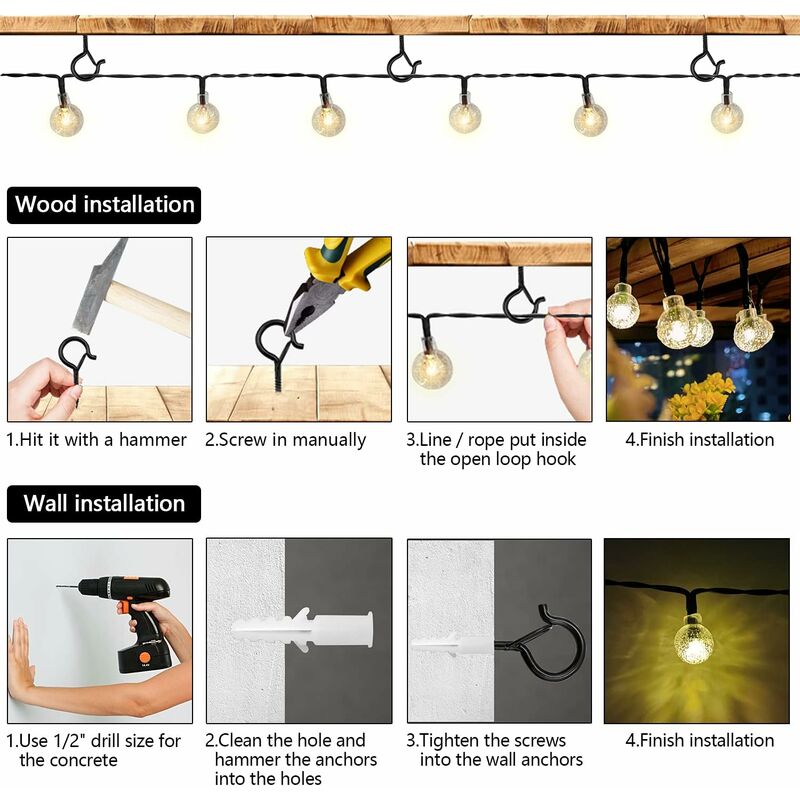 Wood installation

1.Hit it with a hammer

2.Screw in manually

3.Line / rope put inside the open loop hook

4.Finish installation

Wall installation

1.Use 1/2" drill size for the concrete

2.Clean the hole and hammer the anchors into the holes

3.Tighten the screws into the wall anchors

4.Finish installation