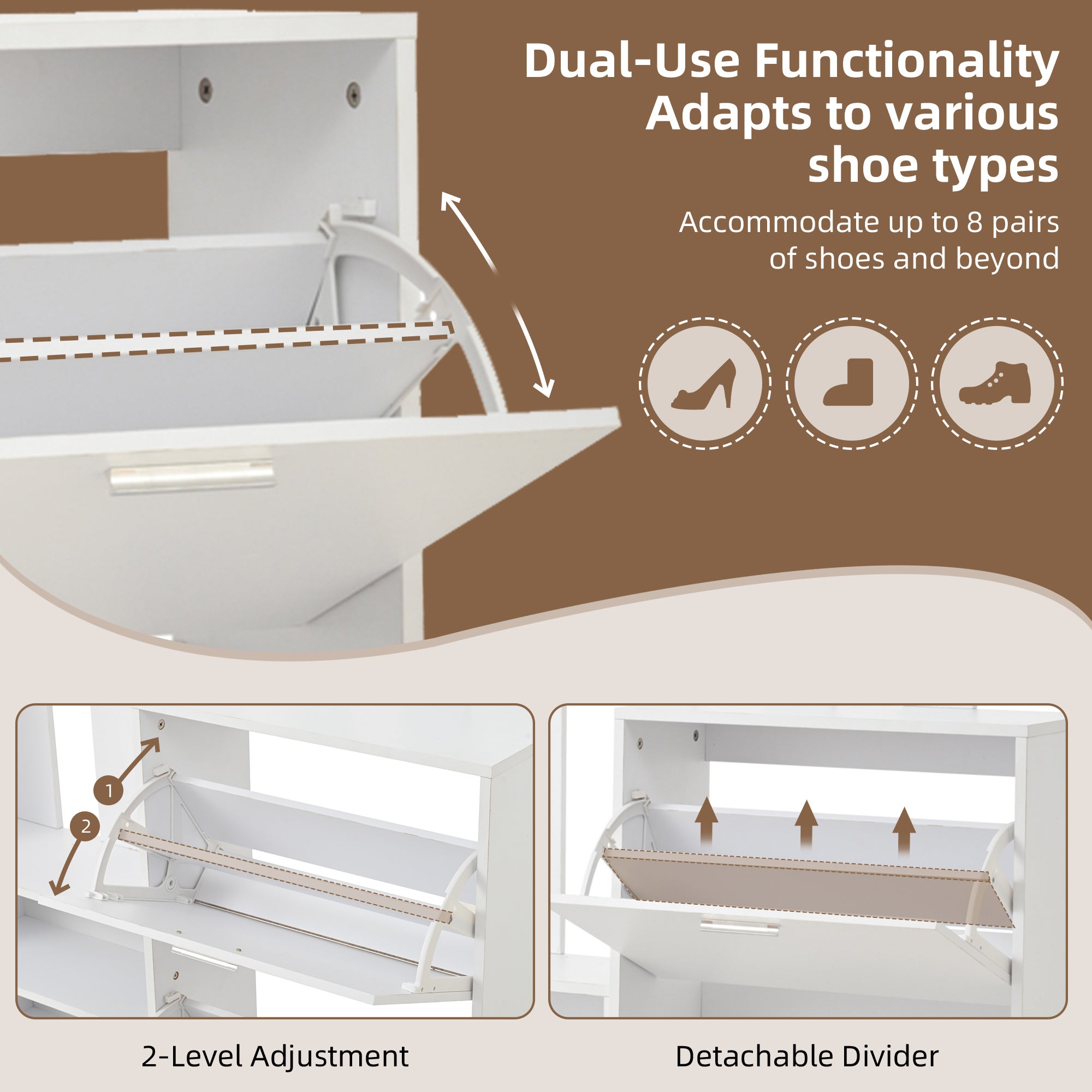 Dual-Use Functionality
Adapts to various shoe types

Accommodate up to 8 pairs of shoes and beyond

1

2

2-Level Adjustment

Detachable Divider