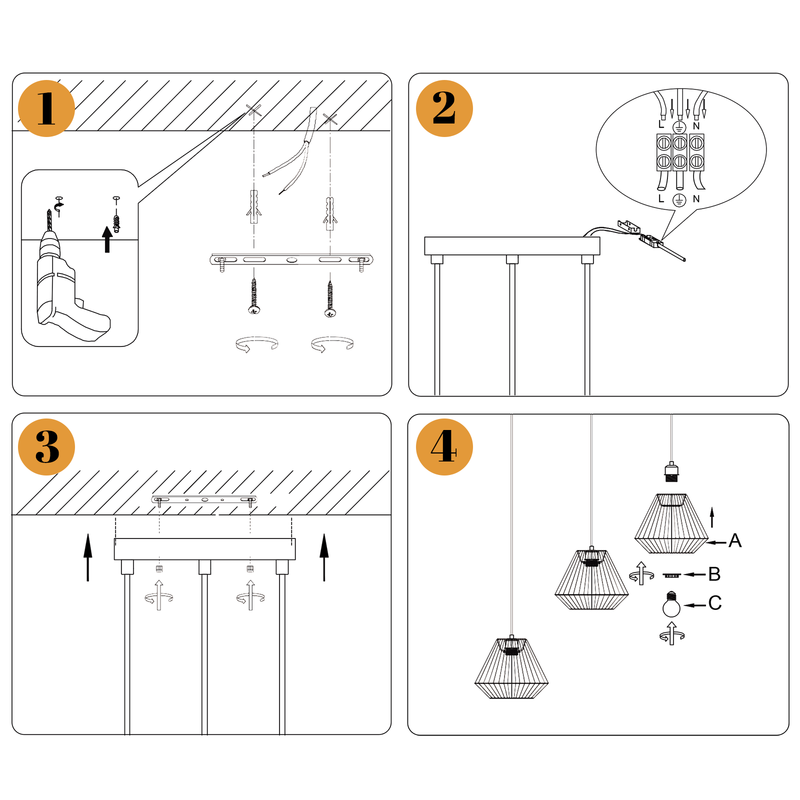 1

2

L N
L N

3

4

A
B
C