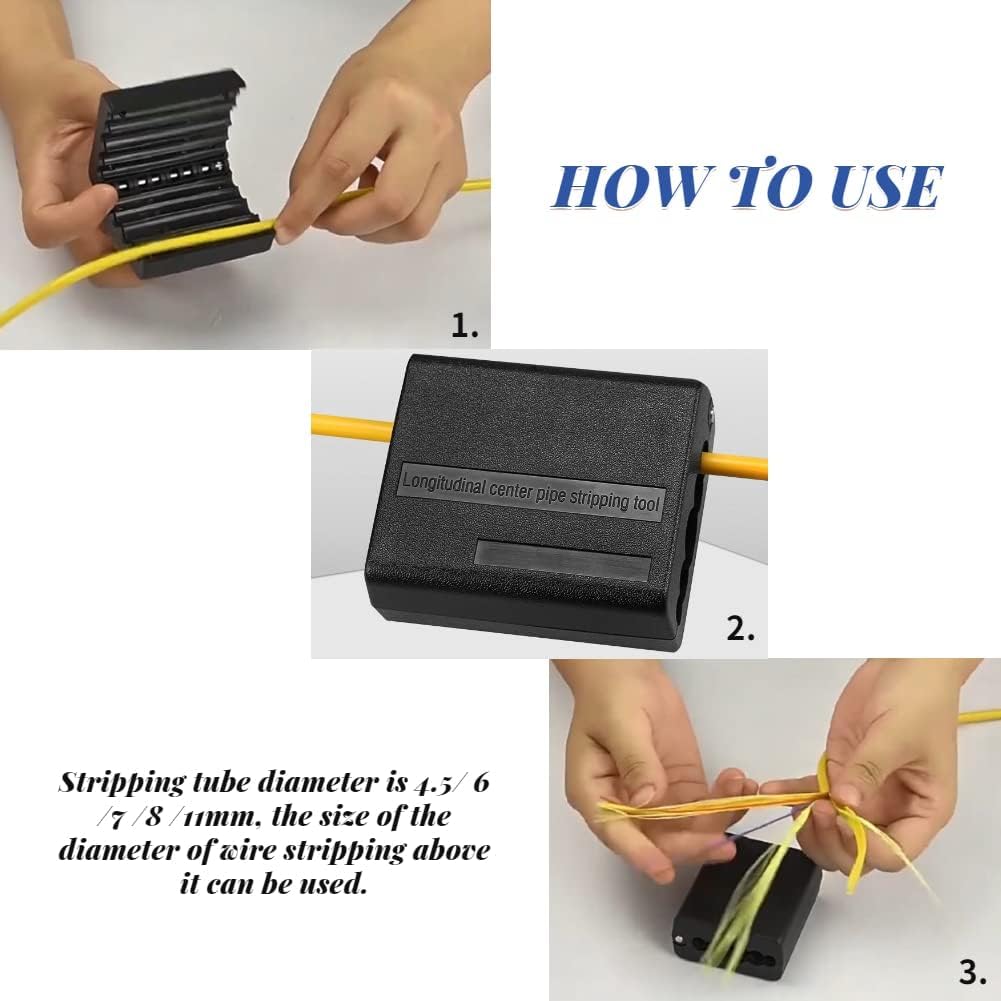 HOW TO USE

1.

Longitudinal center pipe stripping tool

2.

Stripping tube diameter is 4.5/ 6 /7 /8 /11mm, the size of the diameter of wire stripping above it can be used.

3.