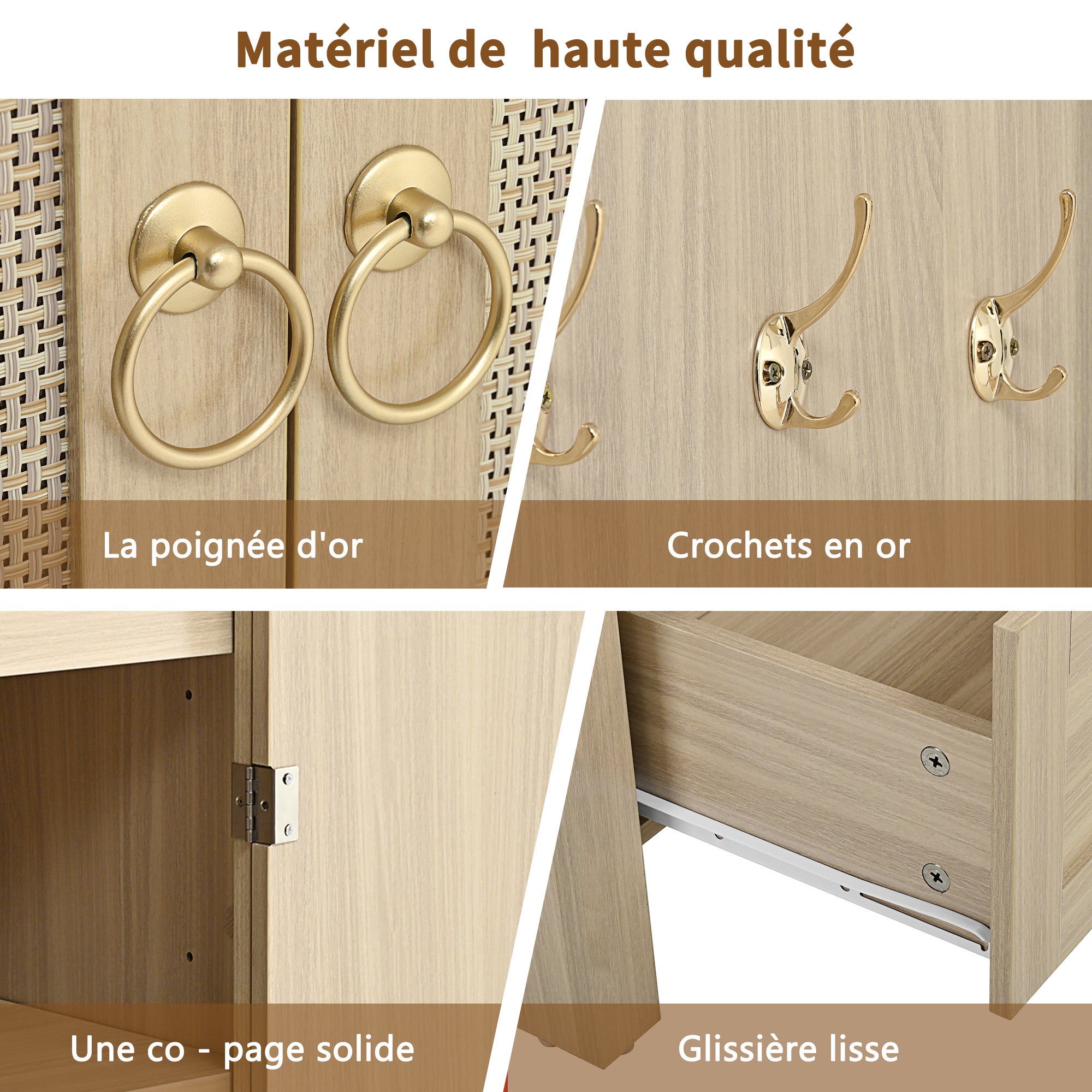 Matériel de  haute qualité

La poignée d'or

Crochets en or

Une co - page solide

Glissière lisse