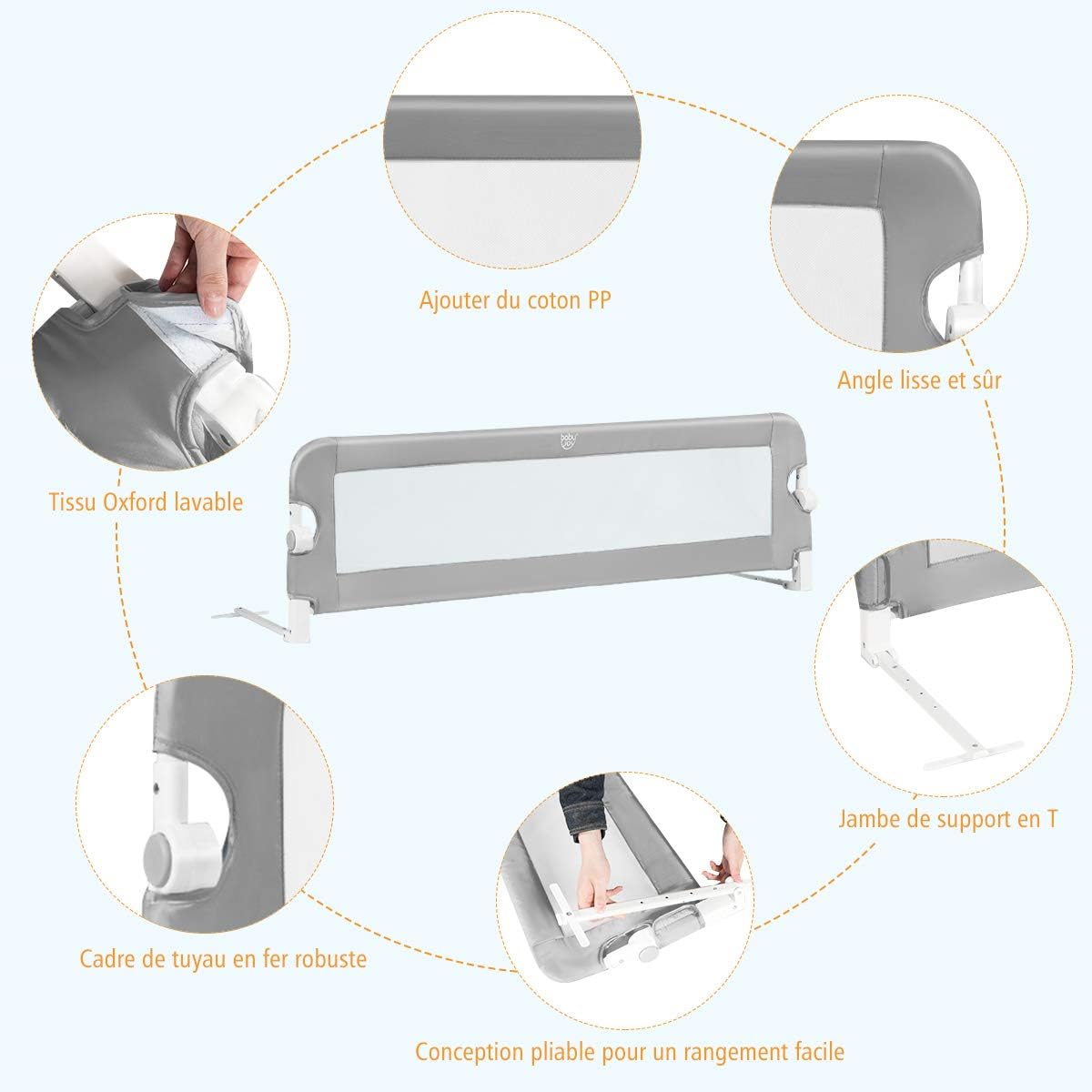 Ajouter du coton PP

Angle lisse et sûr

Tissu Oxford lavable

baby joy

Jambe de support en T

Cadre de tuyau en fer robuste

Conception pliable pour un rangement facile