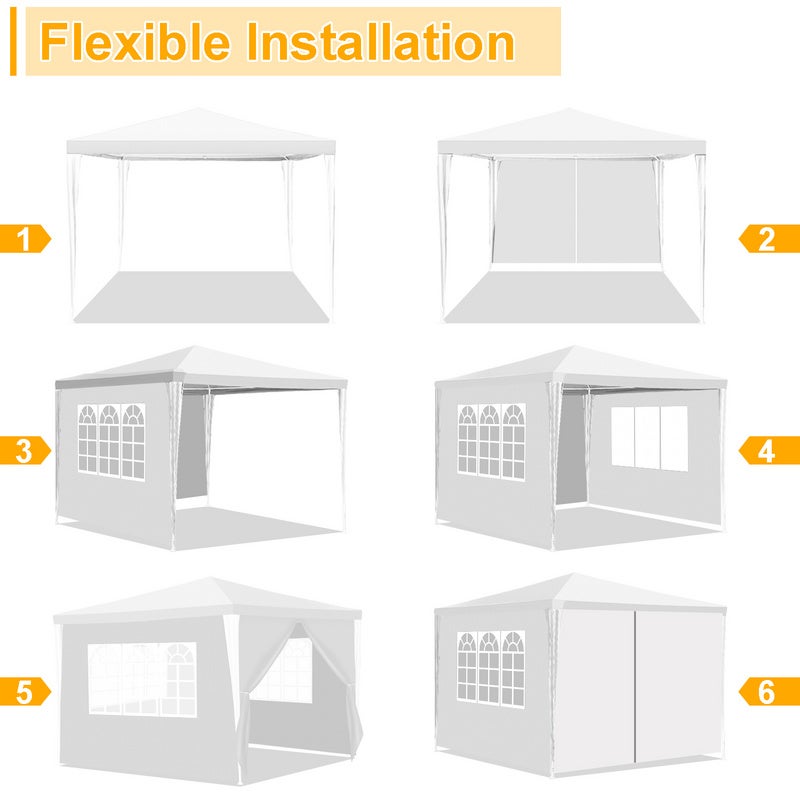 Flexible Installation

1

2

3

4

5

6