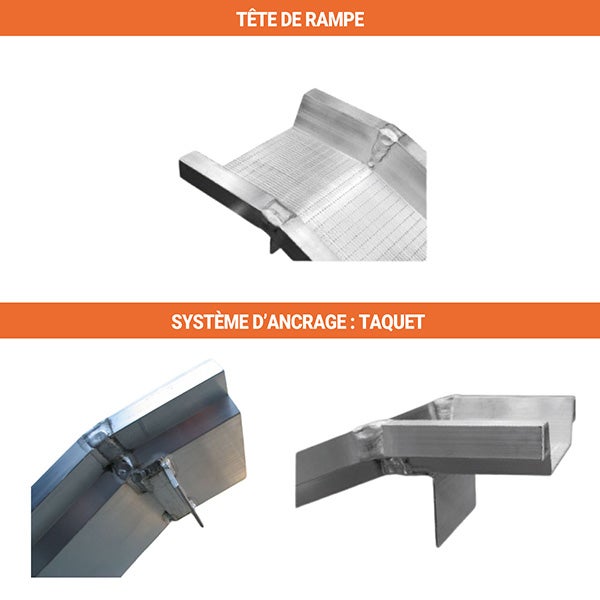 TÊTE DE RAMPE

SYSTÈME D'ANCRAGE : TAQUET