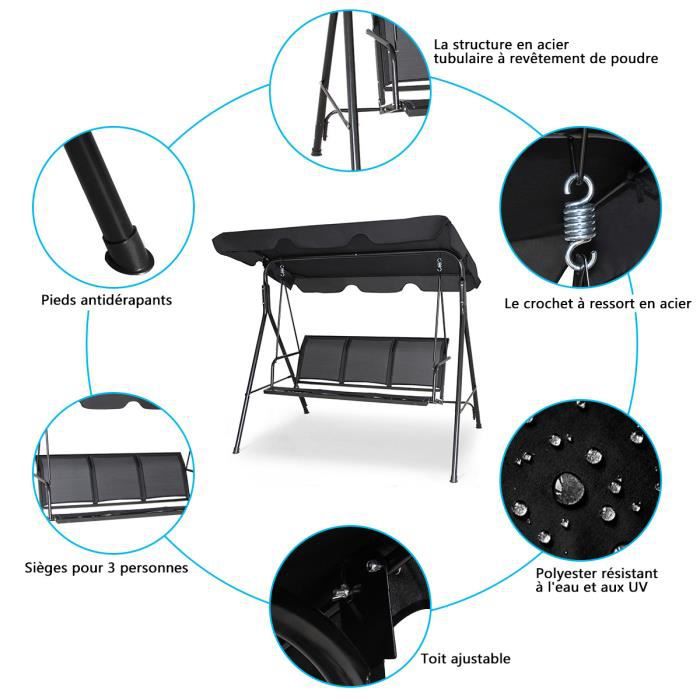 La structure en acier tubulaire à revêtement de poudre

Pieds antidérapants

Le crochet à ressort en acier

Sièges pour 3 personnes

Polyester résistant à l'eau et aux UV

Toit ajustable