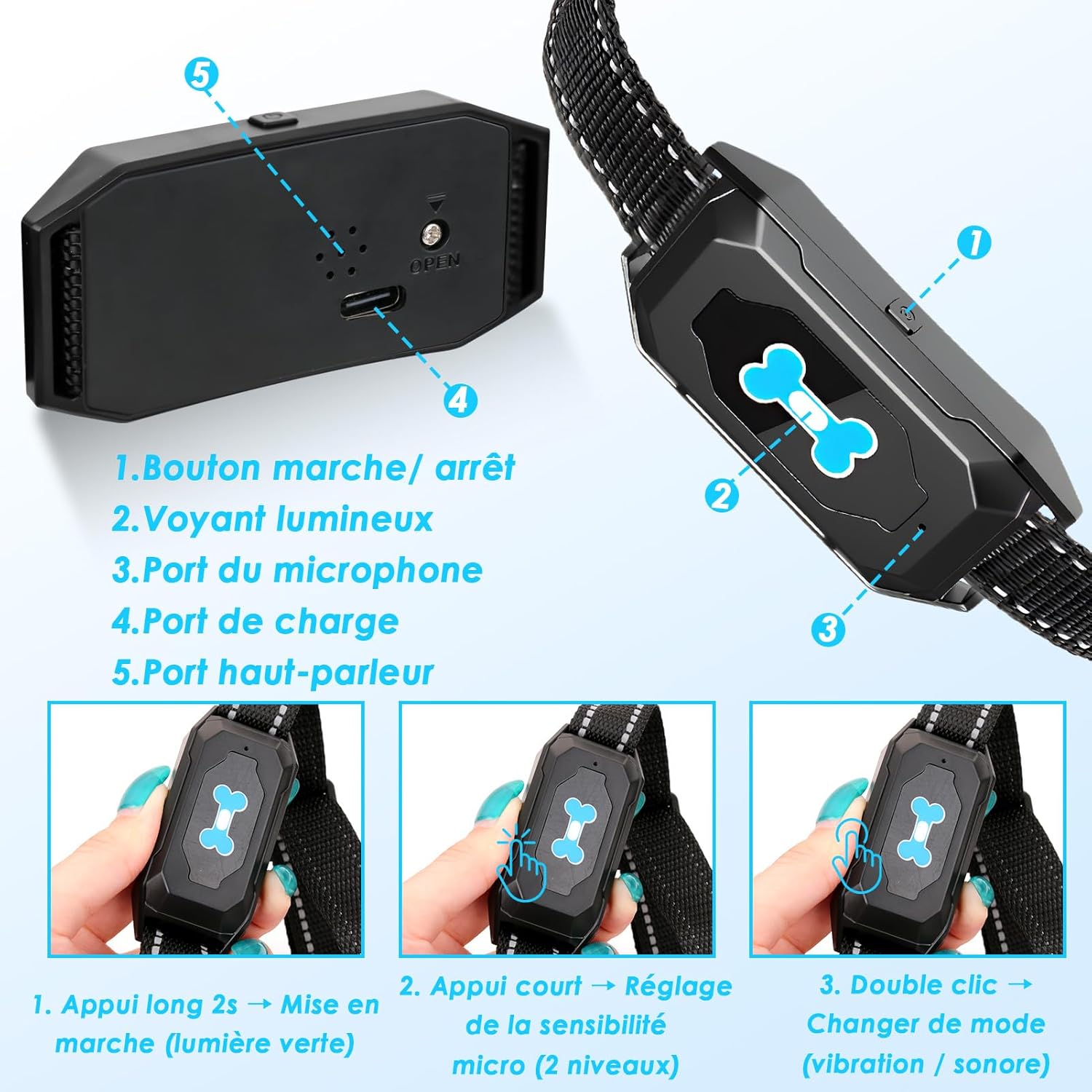 5

OPEN

4

1

2

3

1.Bouton marche/ arrêt
2.Voyant lumineux
3.Port du microphone
4.Port de charge
5.Port haut-parleur

1. Appui long 2s → Mise en marche (lumière verte)

2. Appui court → Réglage de la sensibilité micro (2 niveaux)

3. Double clic → Changer de mode (vibration / sonore)