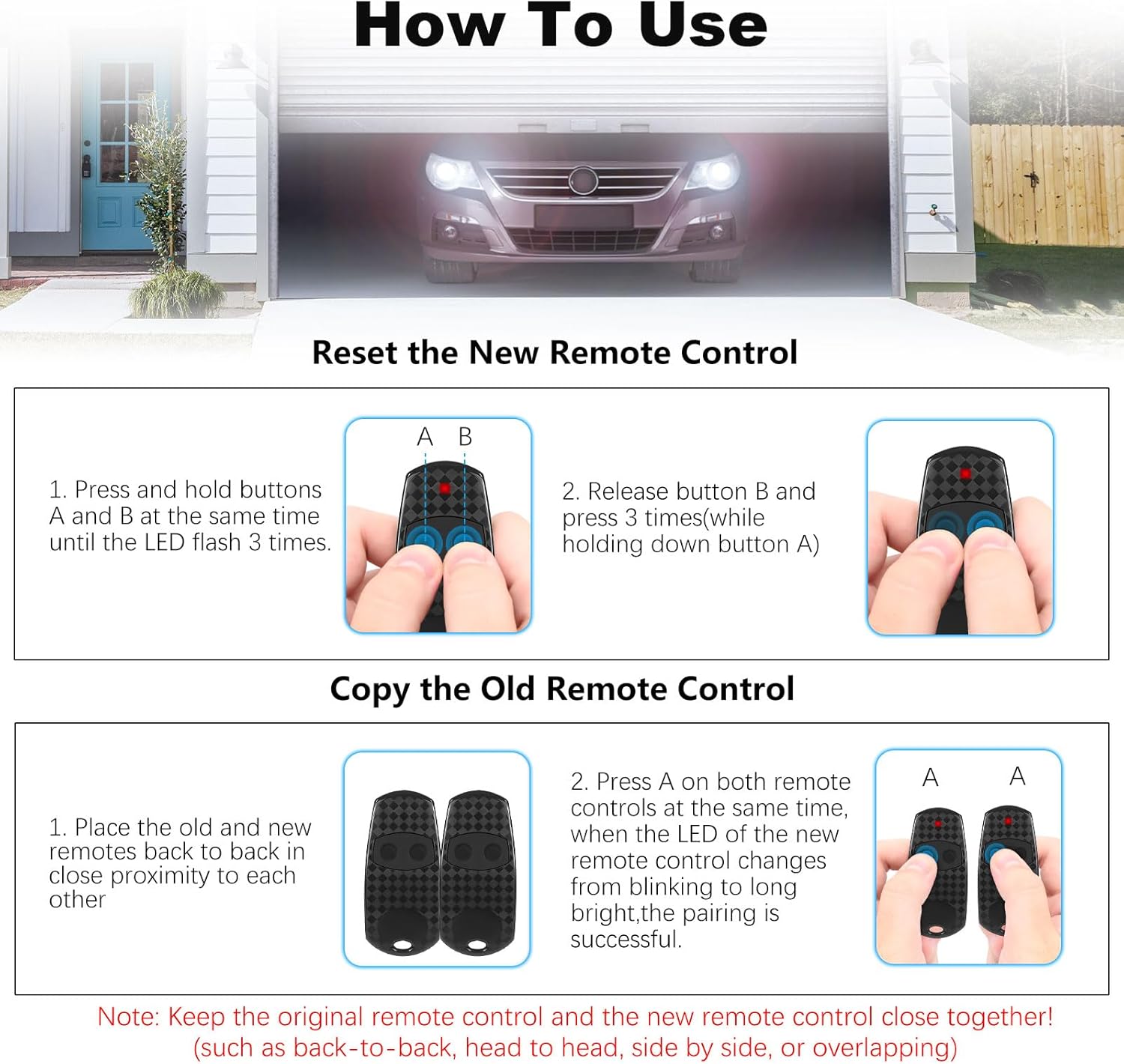 How To Use

Reset the New Remote Control

1. Press and hold buttons A and B at the same time until the LED flash 3 times.

A B

2. Release button B and press 3 times(while holding down button A)

Copy the Old Remote Control

1. Place the old and new remotes back to back in close proximity to each other

2. Press A on both remote controls at the same time, when the LED of the new remote control changes from blinking to long bright,the pairing is successful.

A A

Note: Keep the original remote control and the new remote control close together! (such as back-to-back, head to head, side by side, or overlapping)